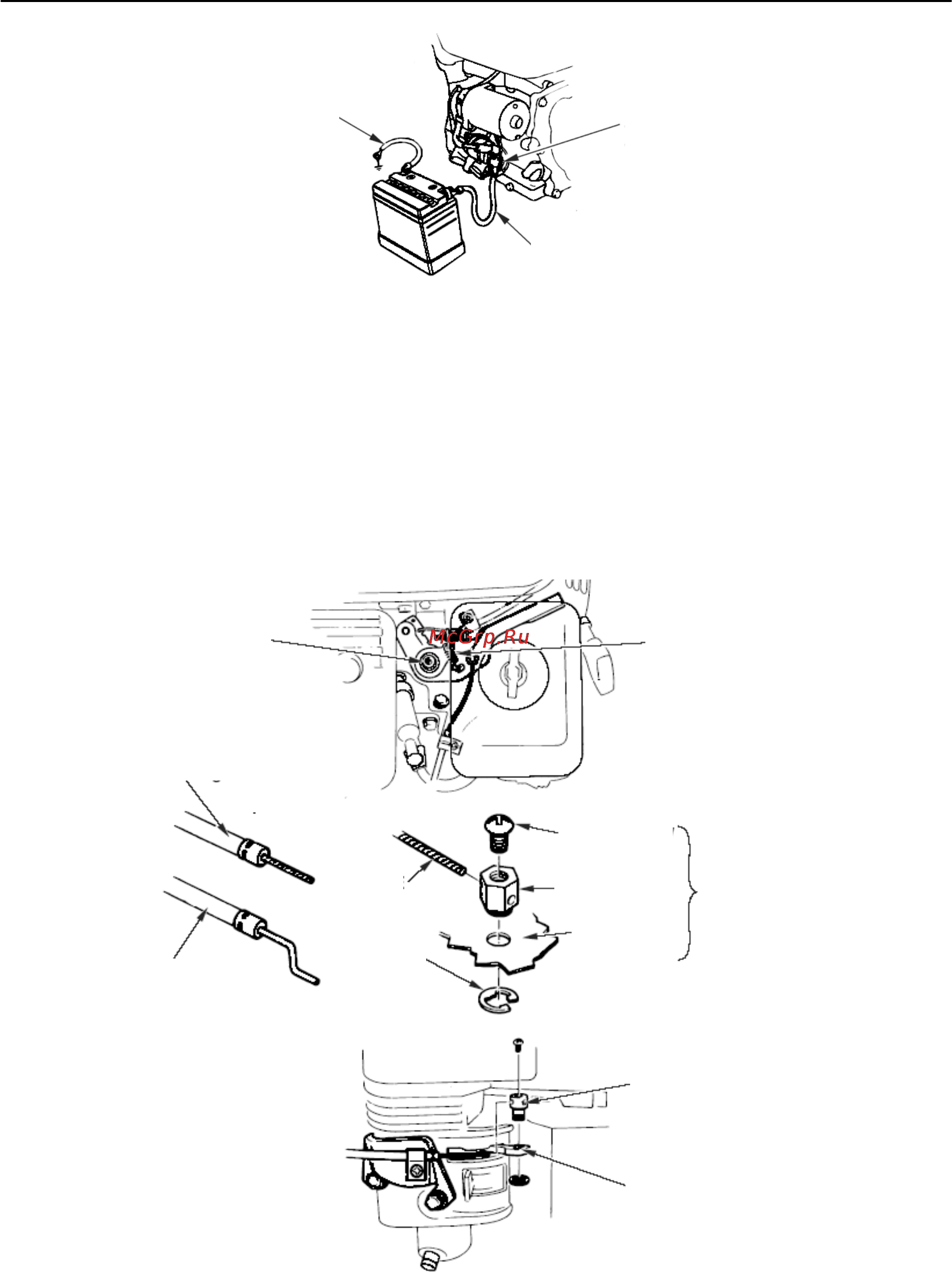 McGrp.Ru