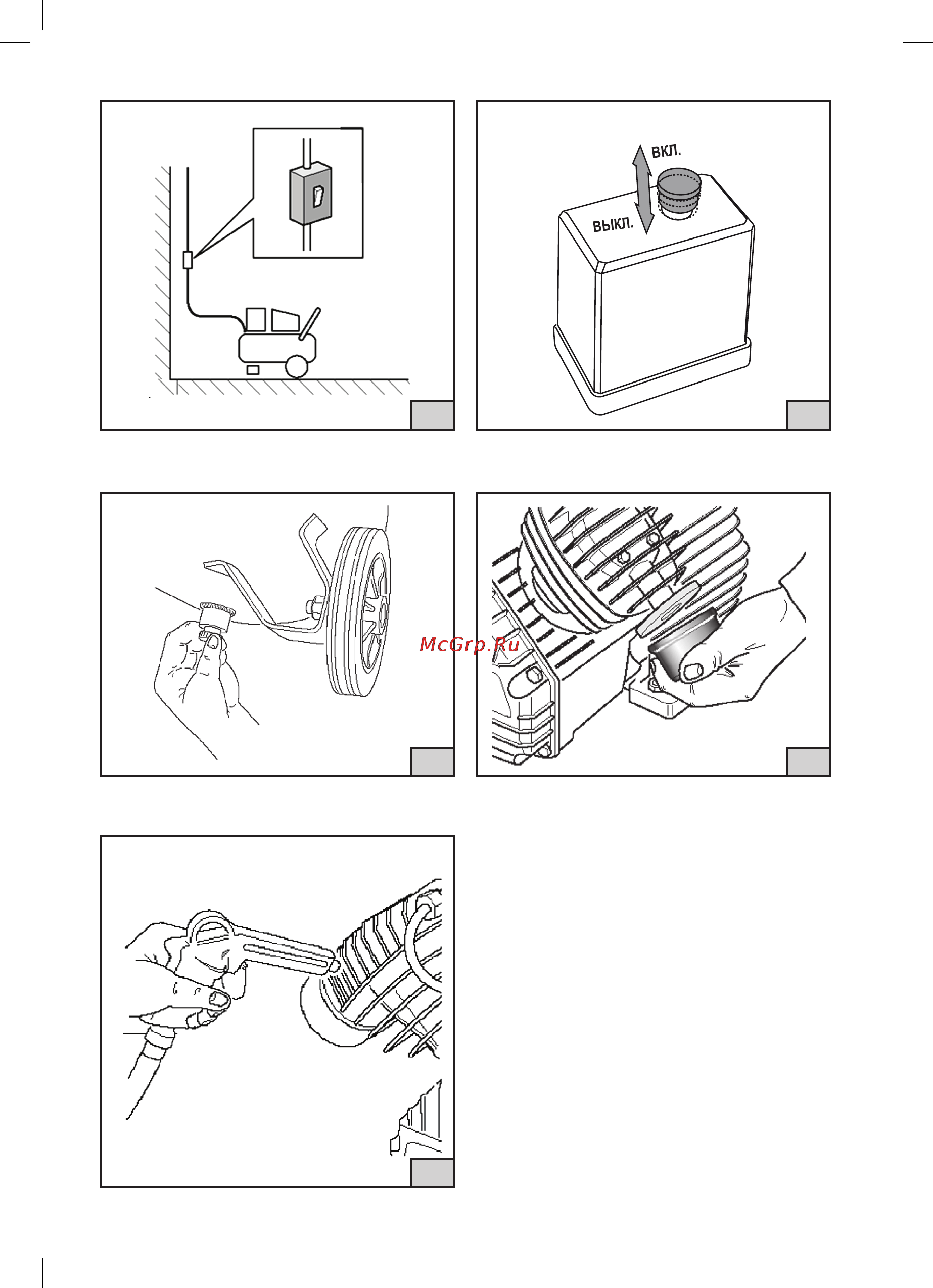 ВКЛ.
ВЫКЛ.
McGrp.Ru