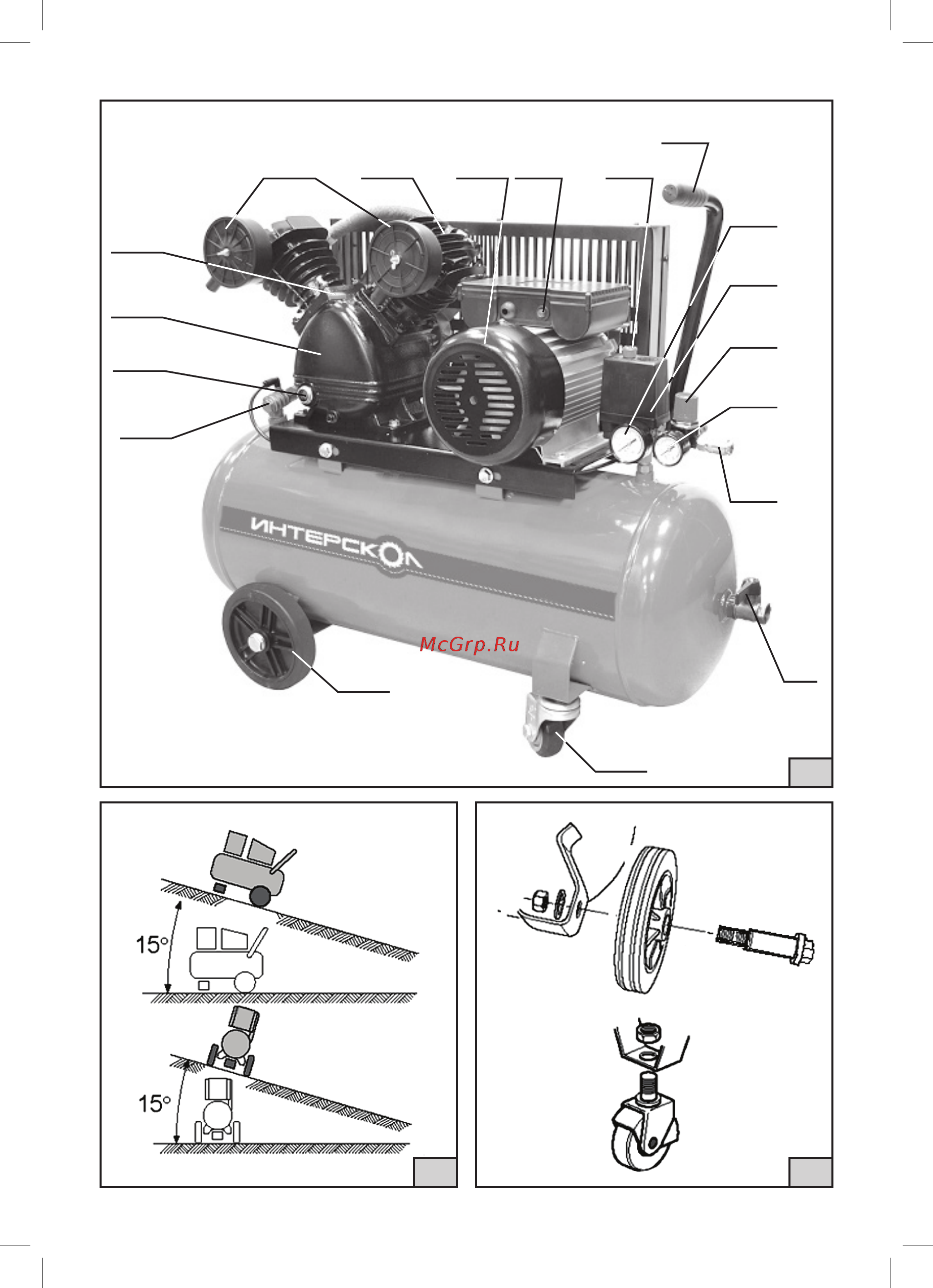 ИНТЕРСКОЛ

McGrp.Ru

15°

15°