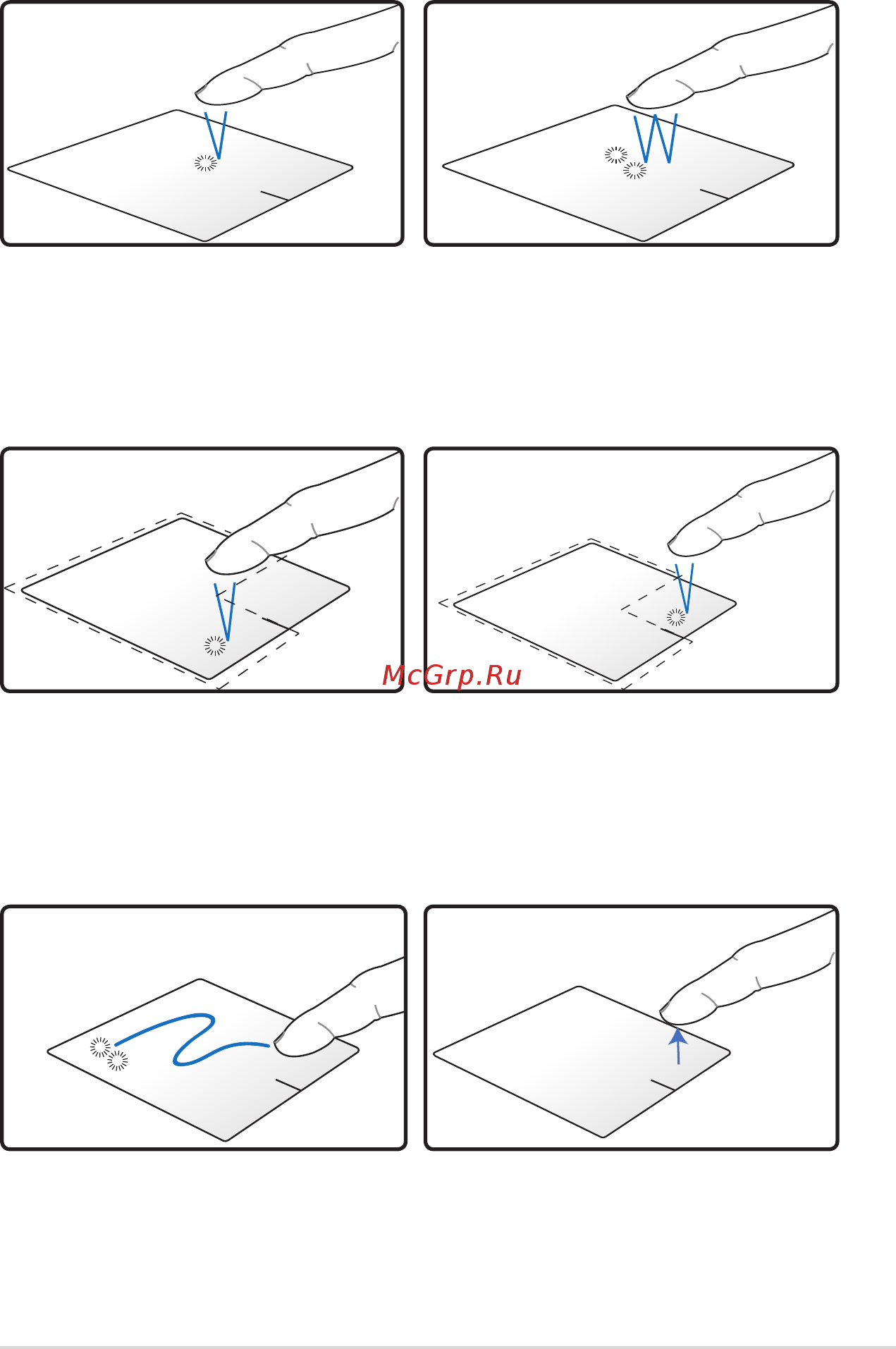 McGrp.Ru