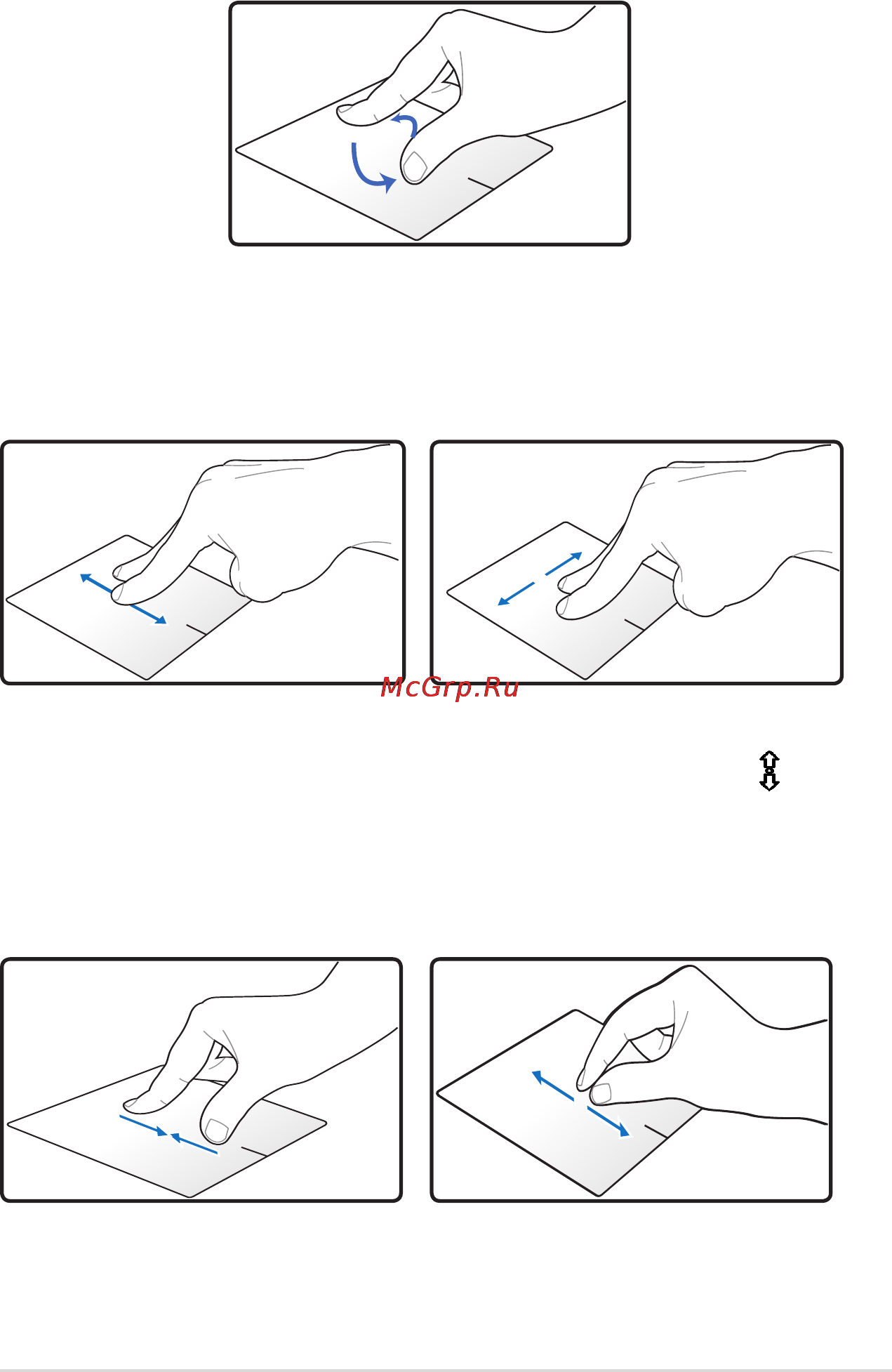 McGrp.Ru