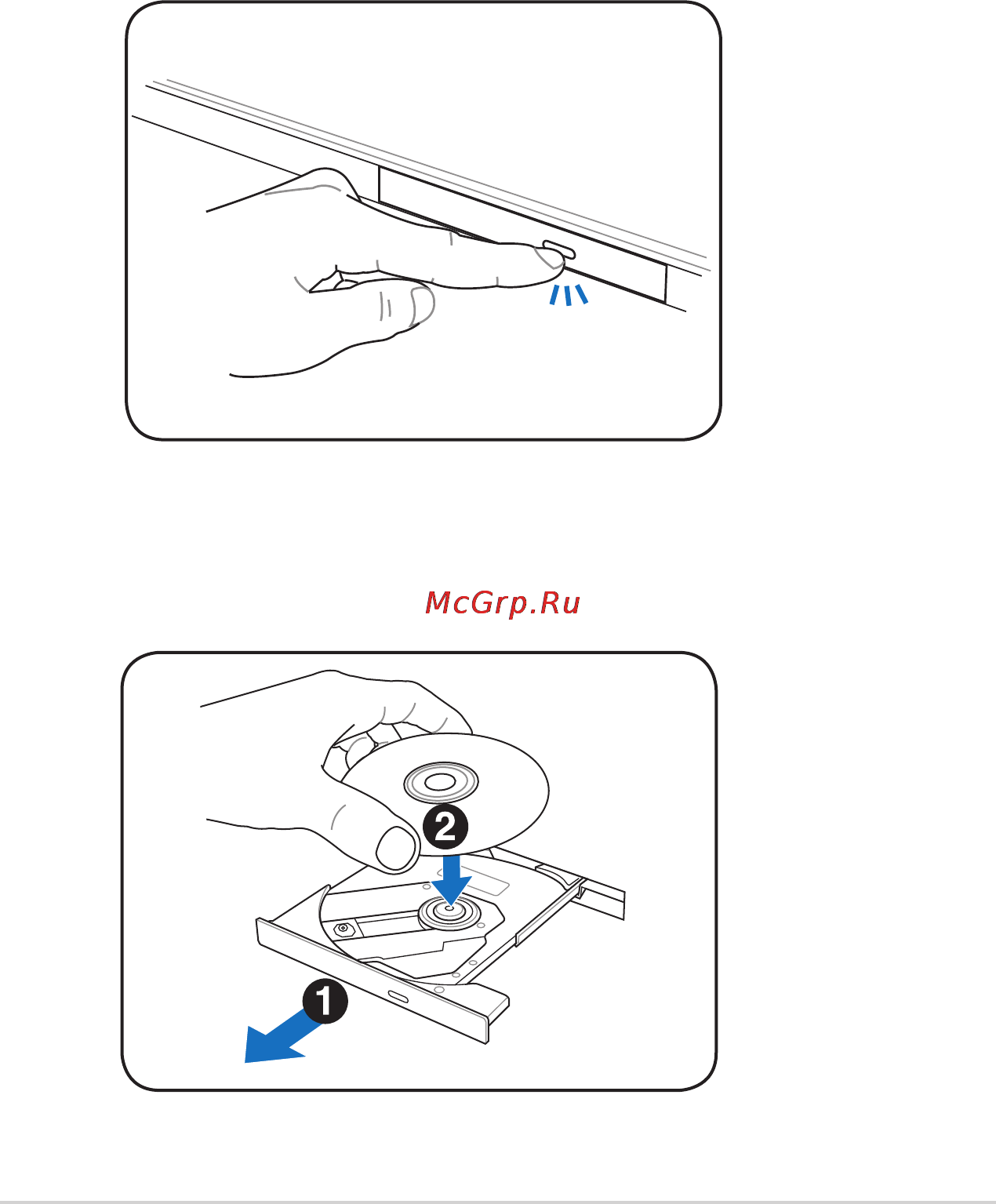 McGrp.Ru

2

1