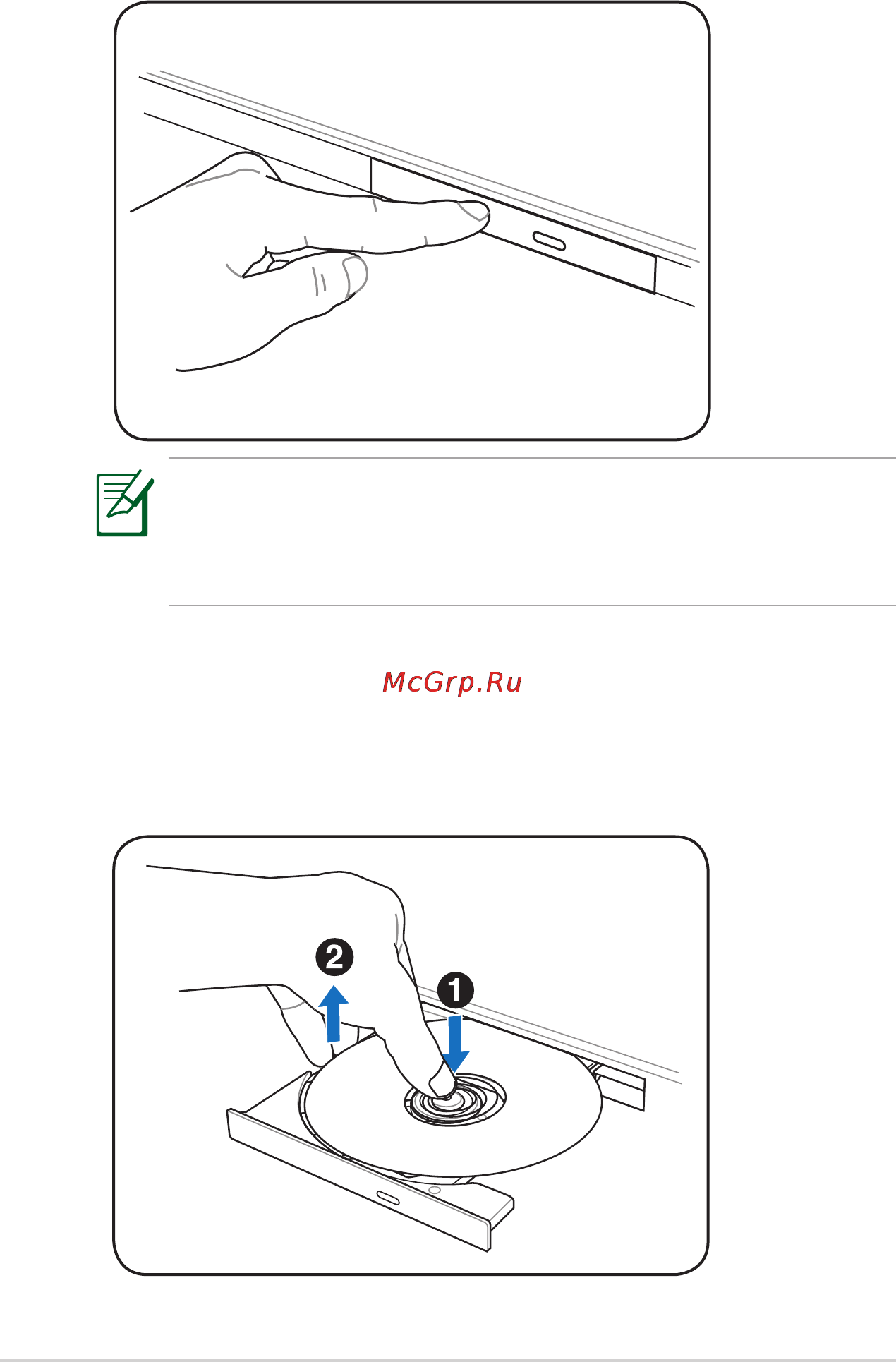 McGrp.Ru

2

1