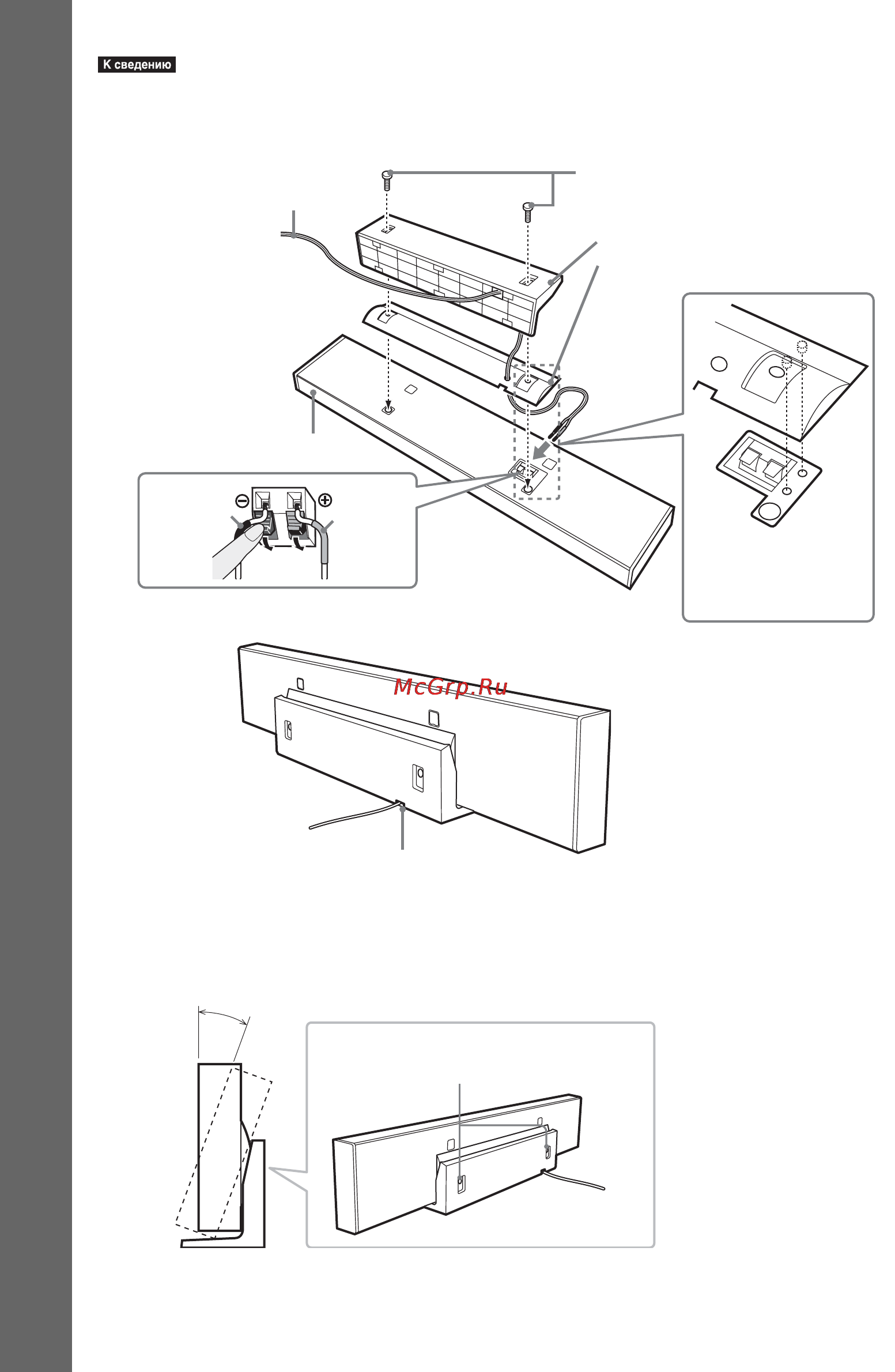 К сведению

McGrp.Ru