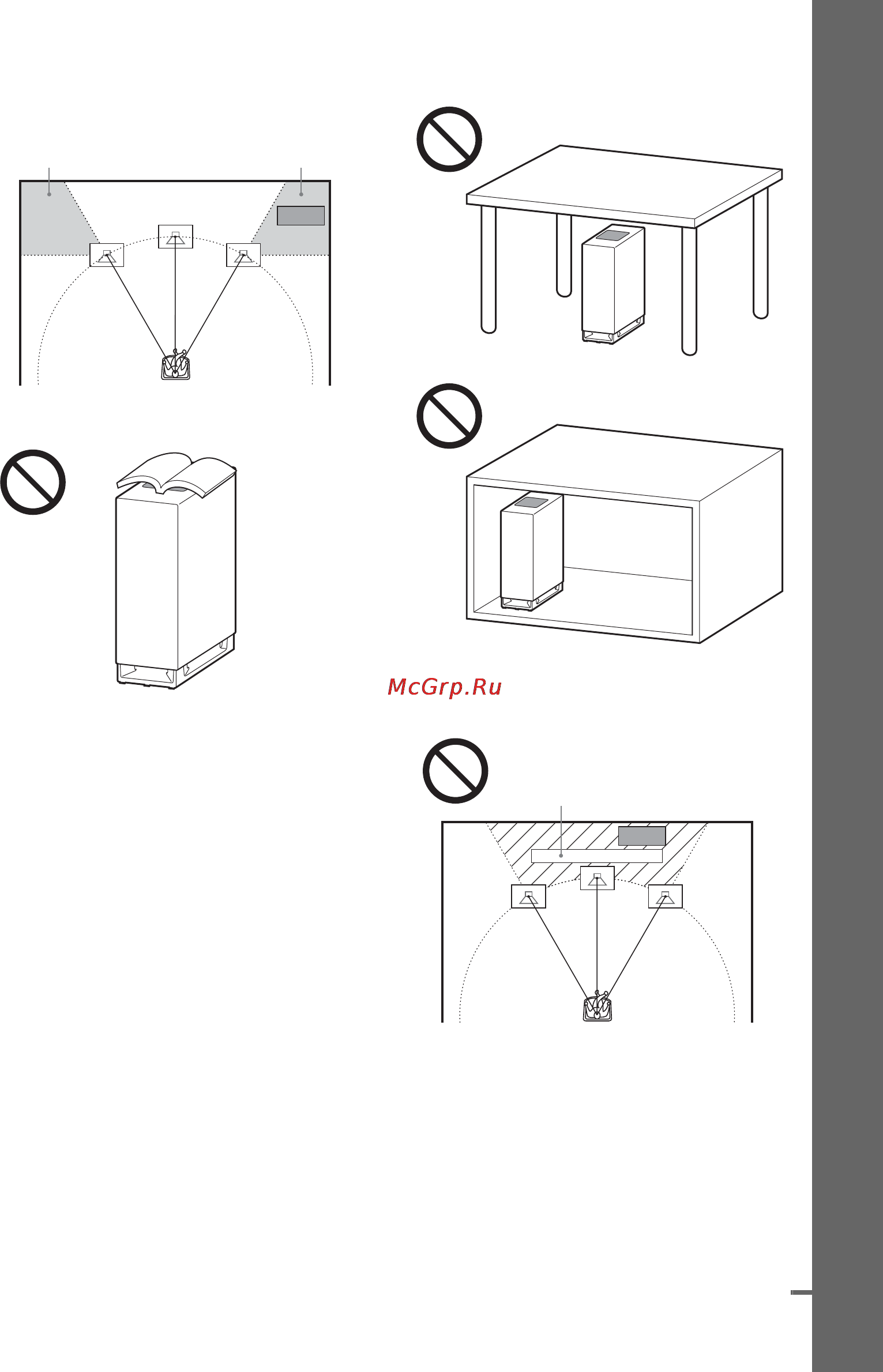 McGrp.Ru