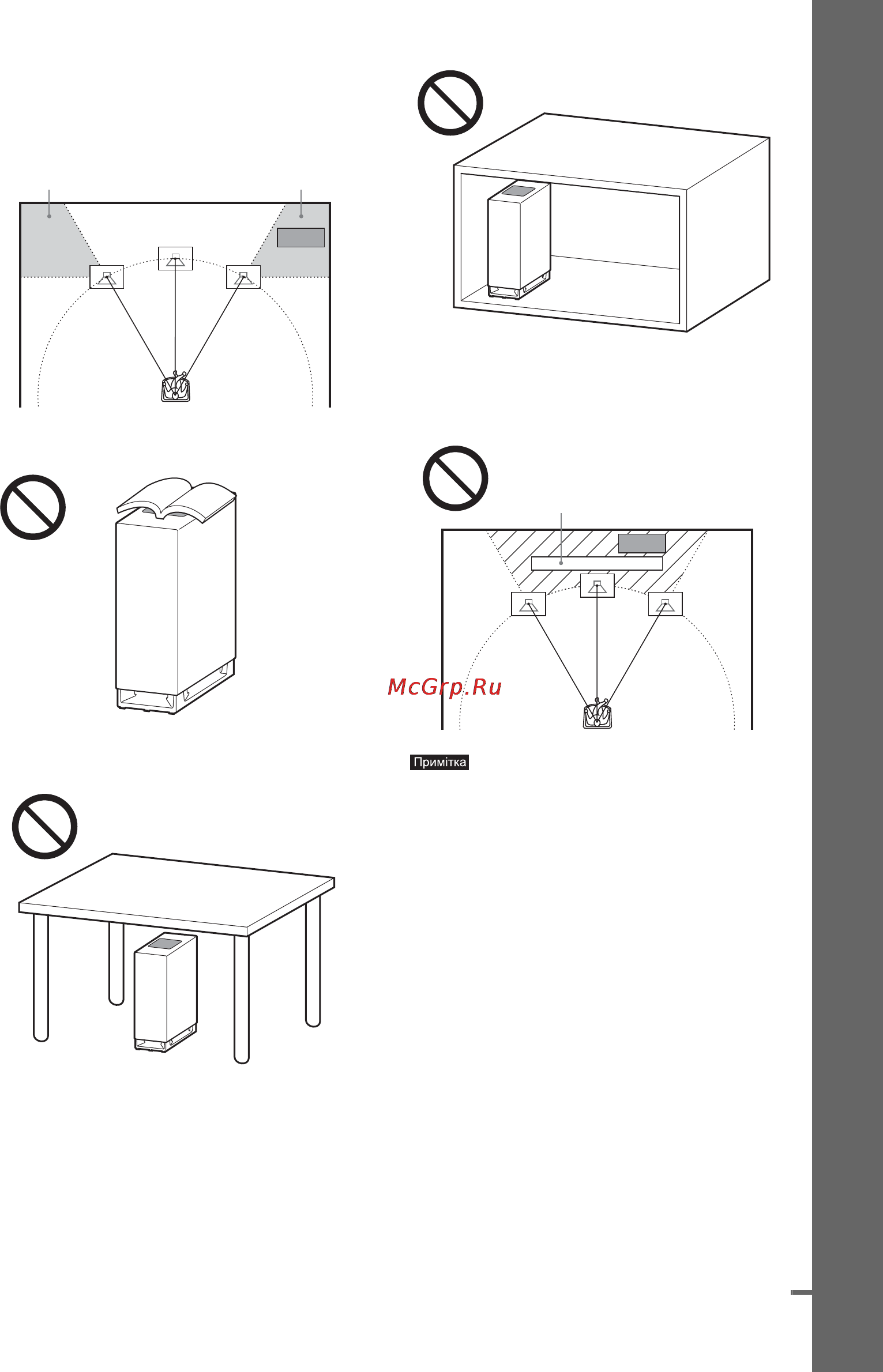 McGrp.Ru

Примітка