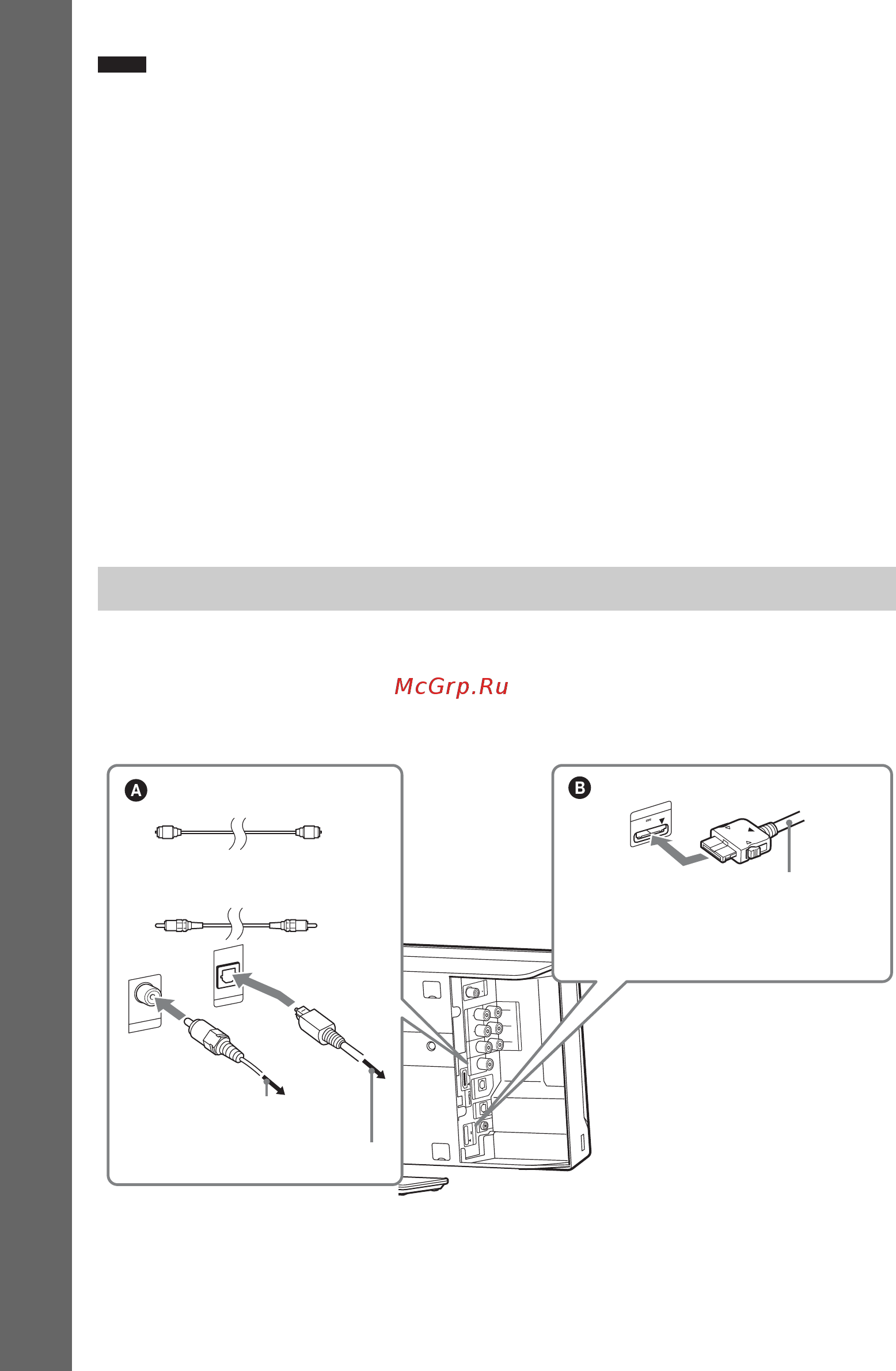 McGrp.Ru

A

B