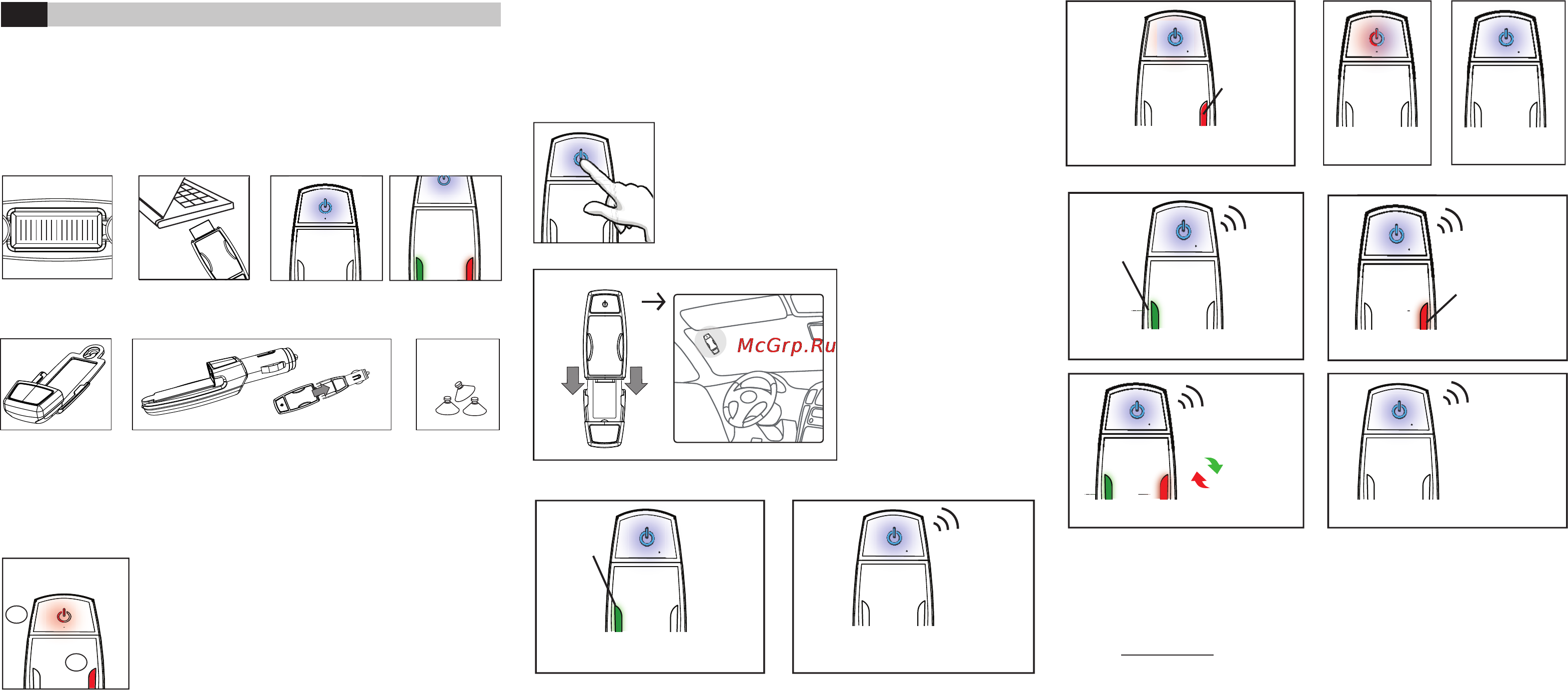 McGrp.Ru