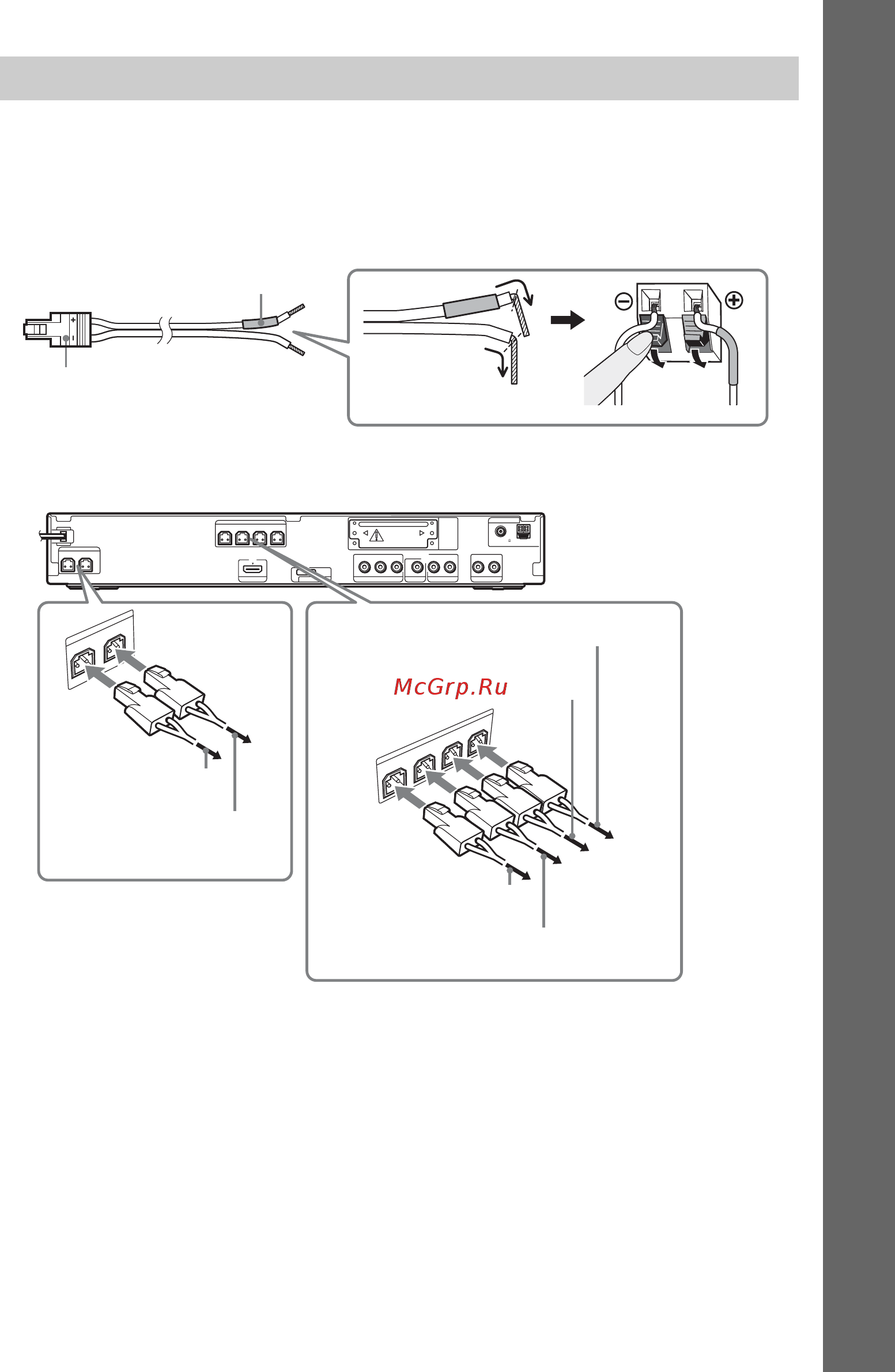 McGrp.Ru