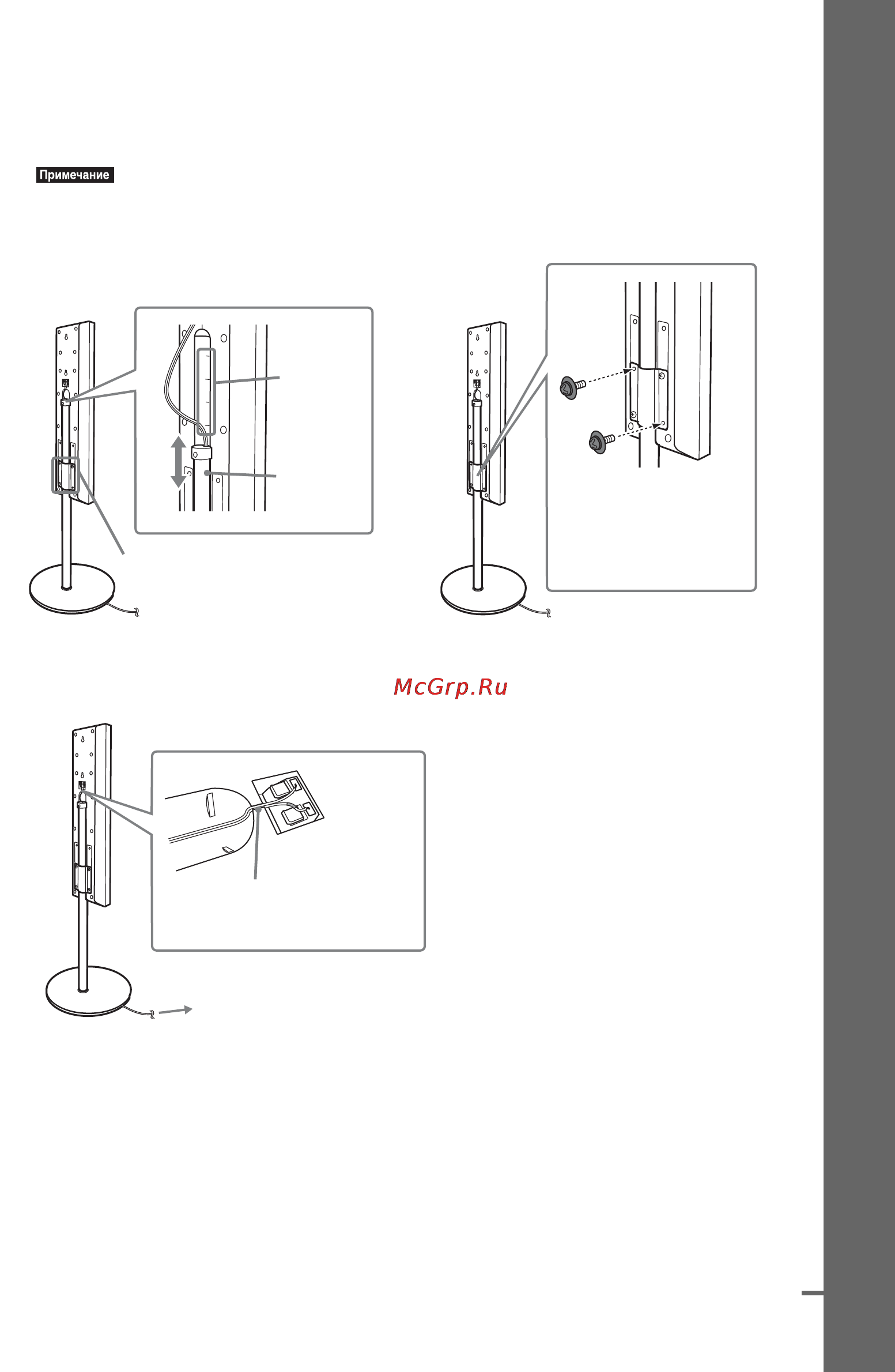 Примечание

McGrp.Ru