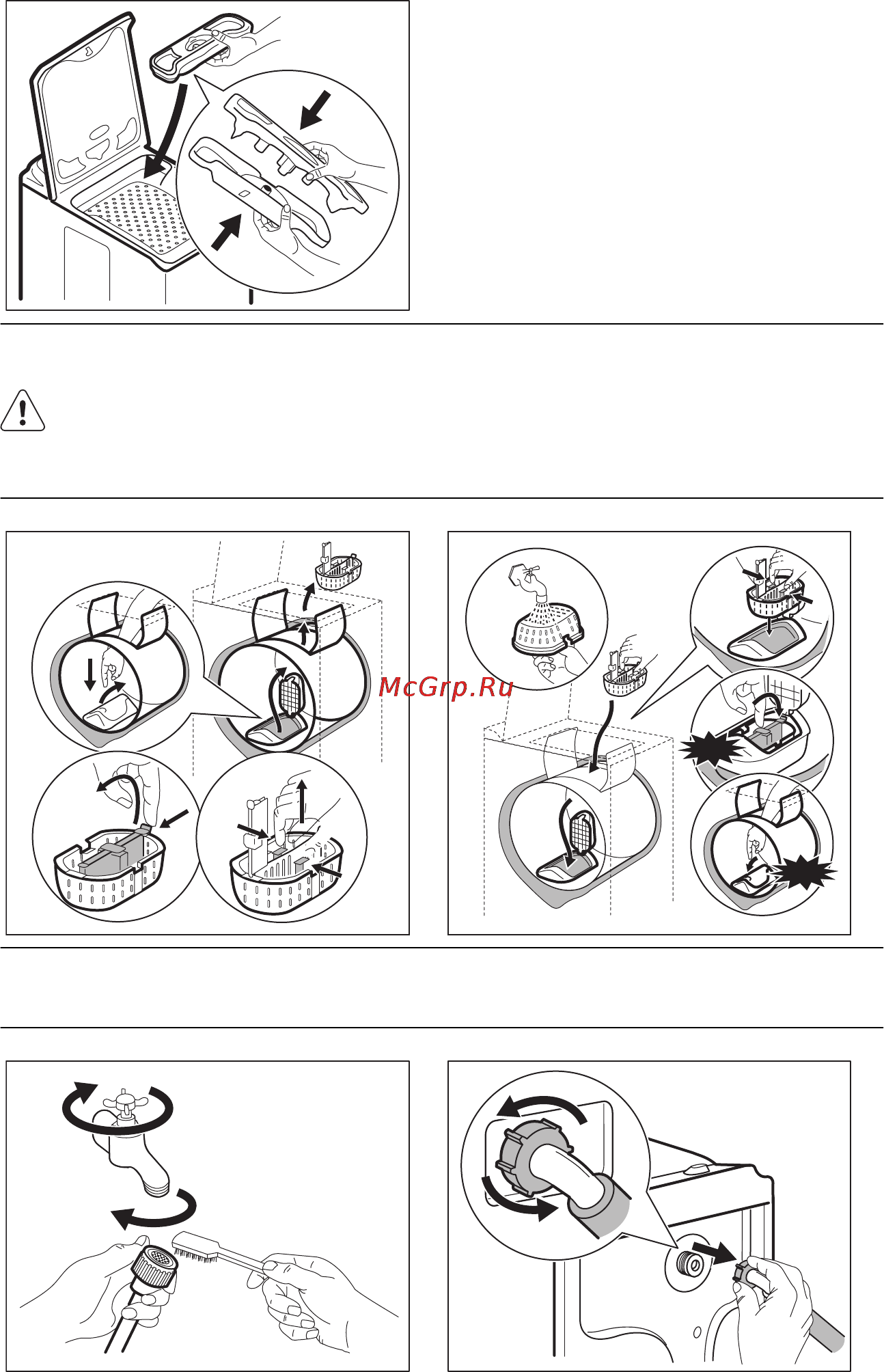 McGrp.Ru