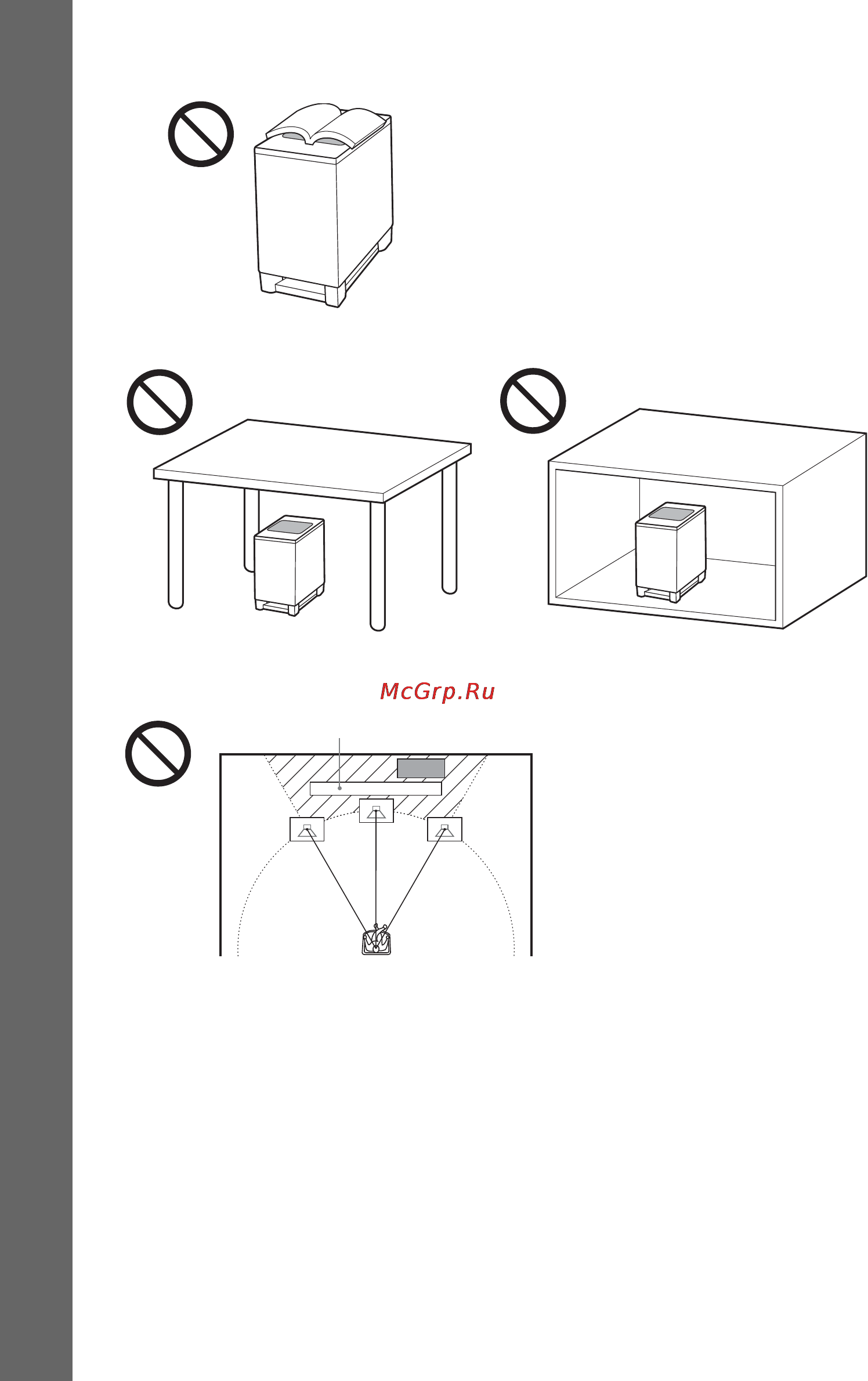 McGrp.Ru