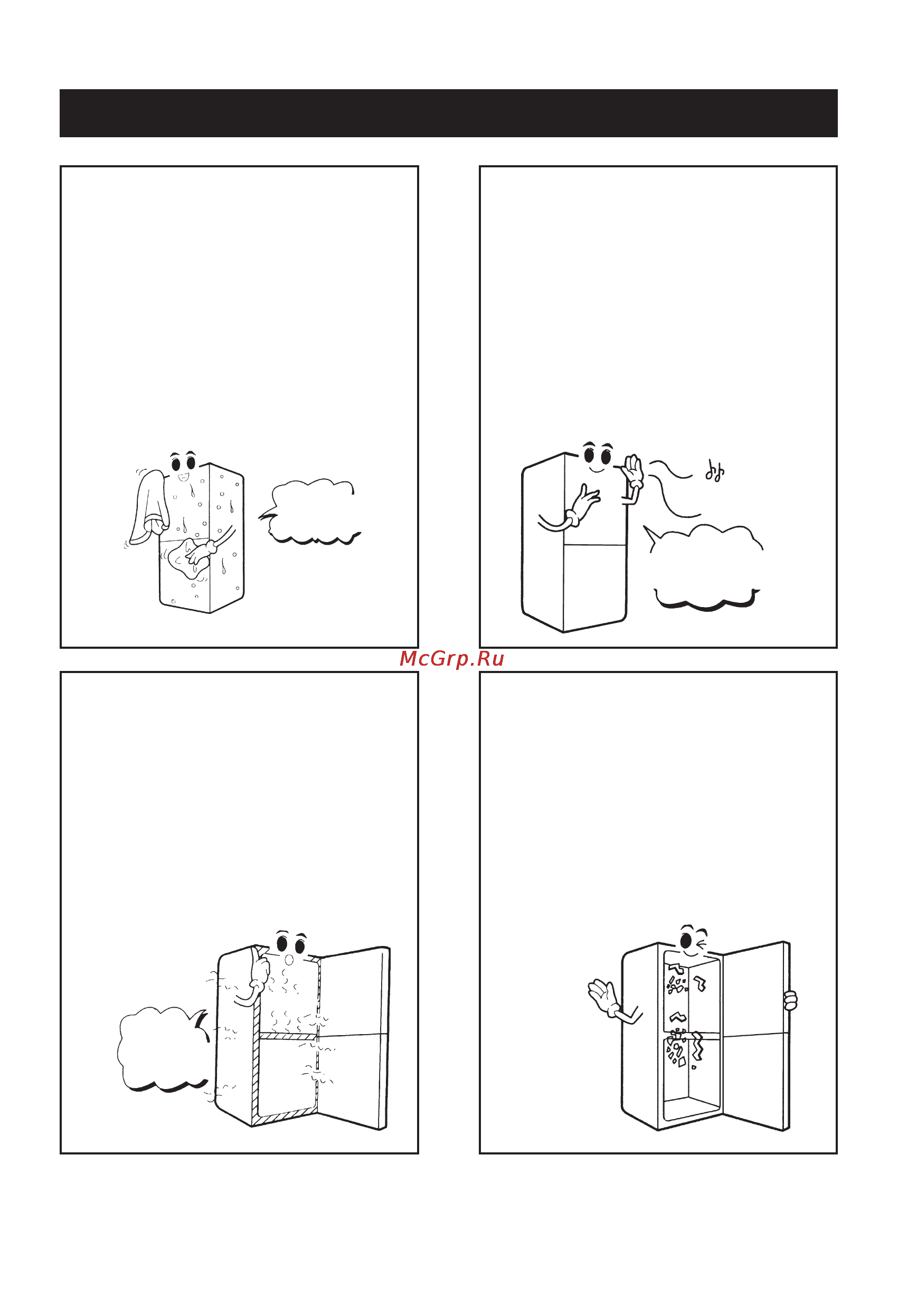 McGrp.Ru