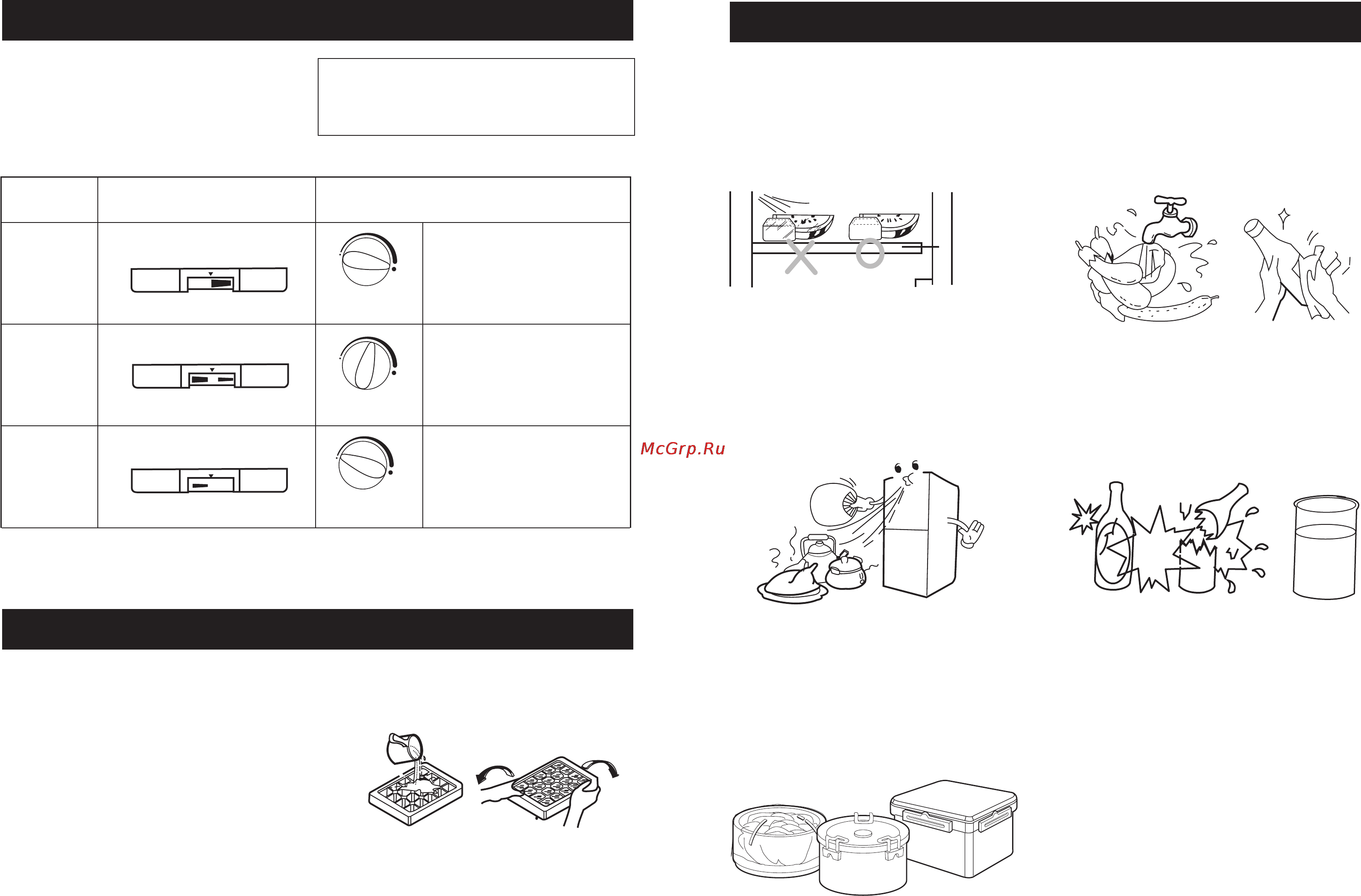 McGrp.Ru