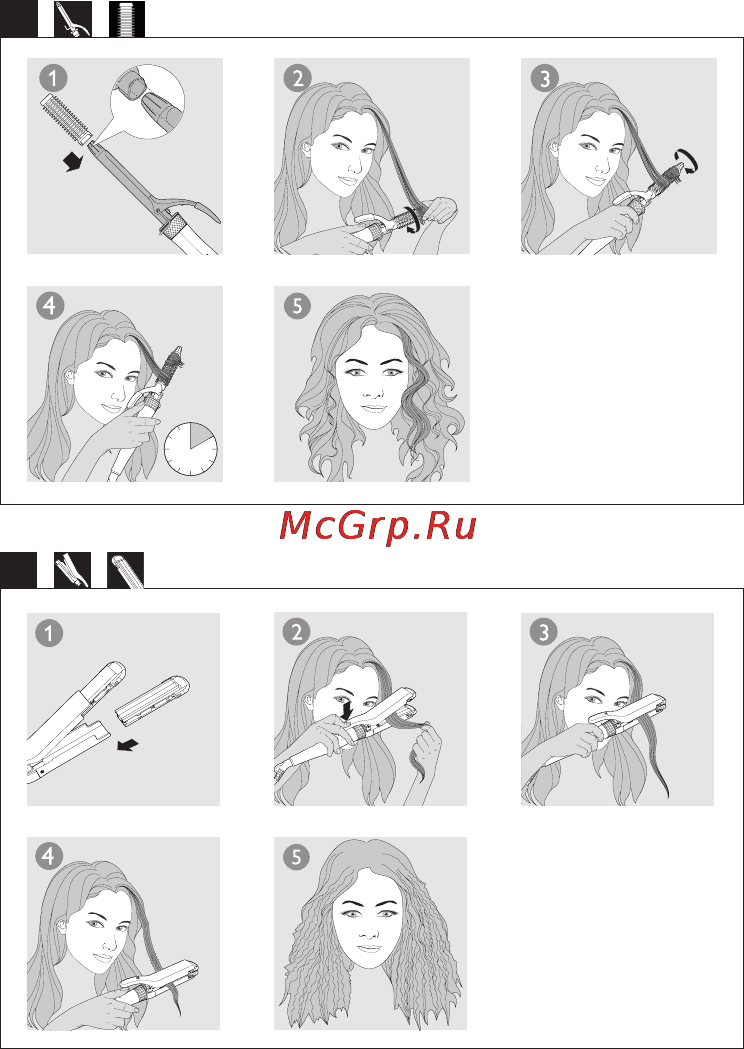 1
2
3
4
5
McGrp.Ru
1
2
3
4
5