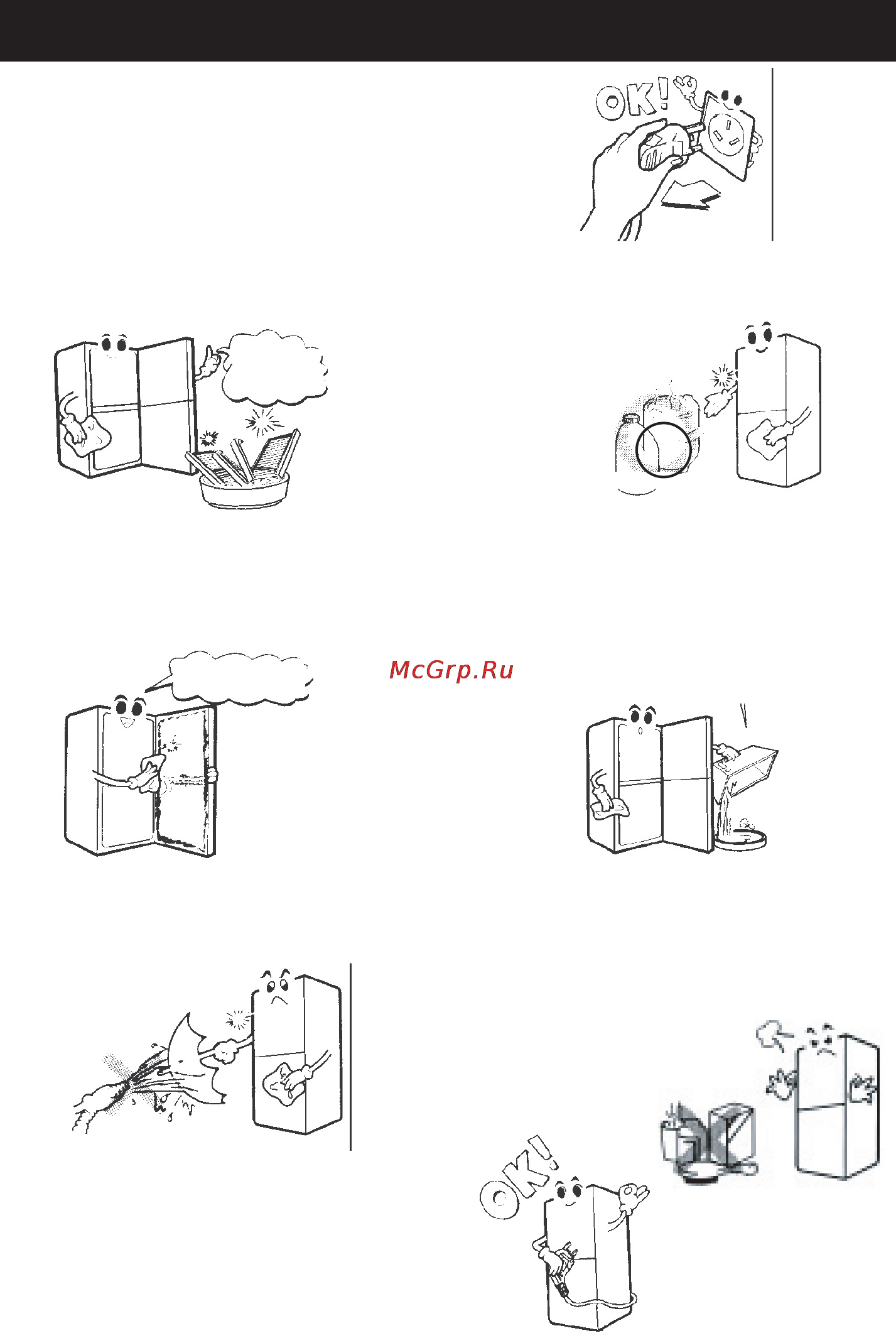 OK!

McGrp.Ru

OK!