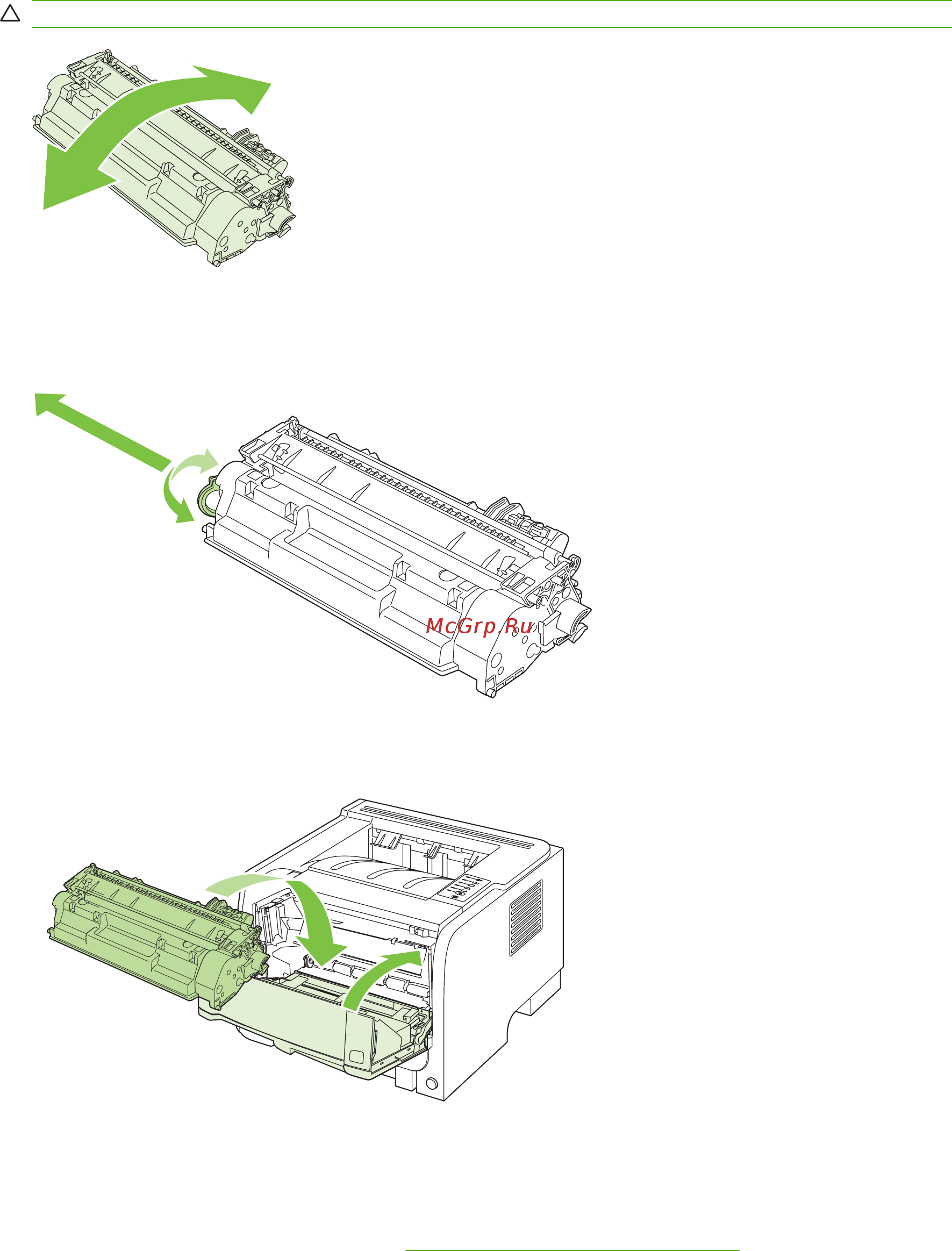 McGrp.Ru