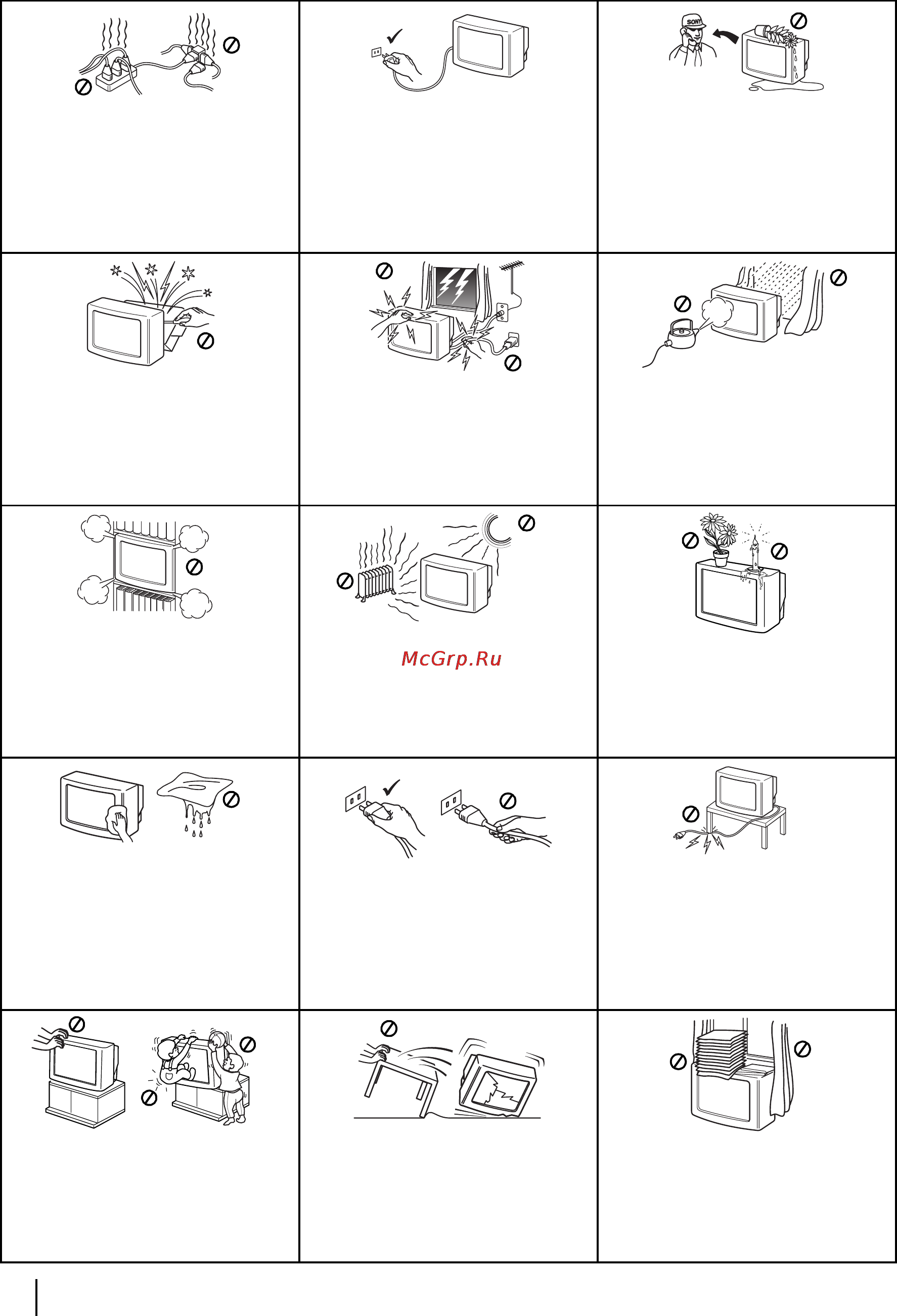 SONY

McGrp.Ru