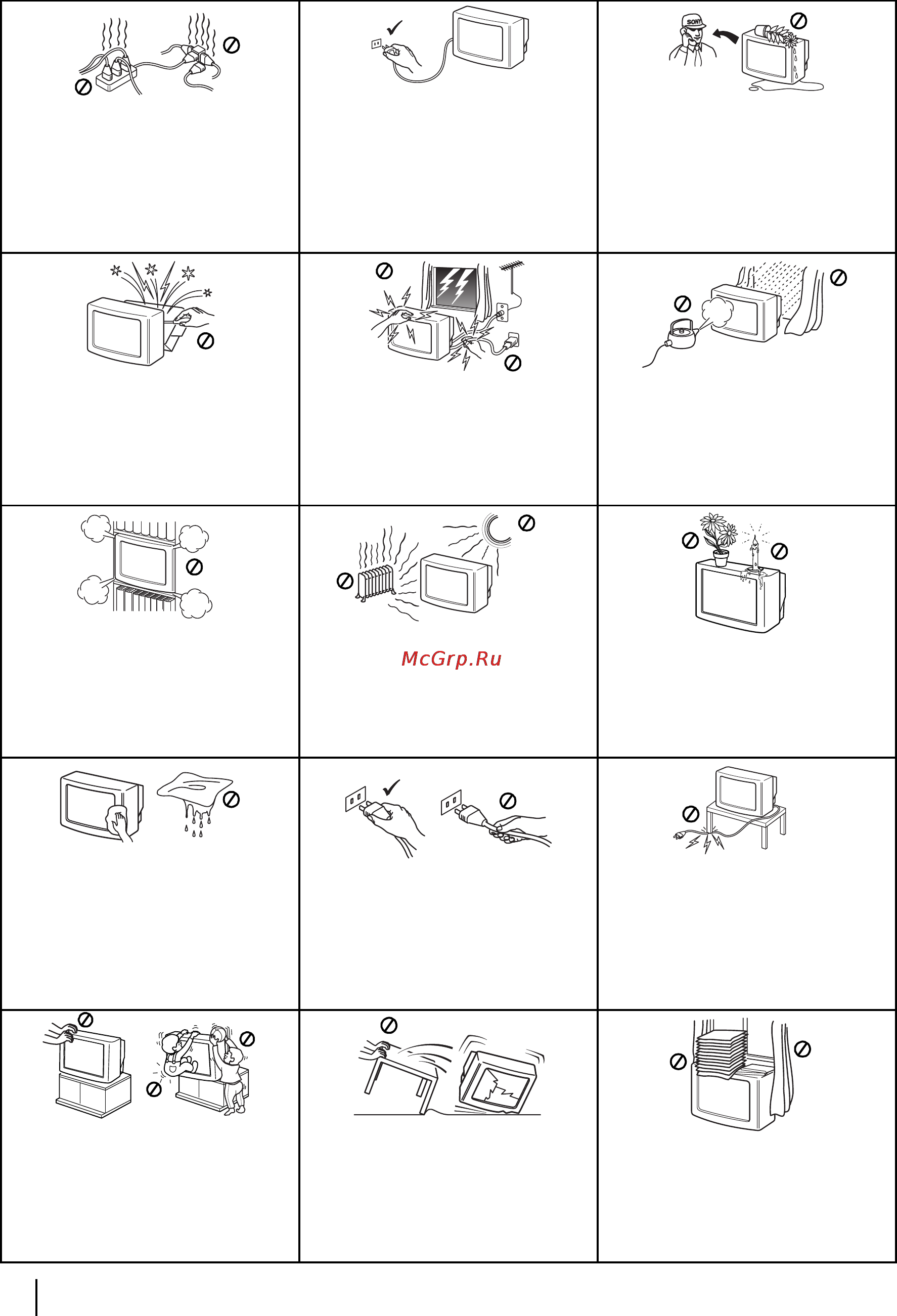 SONY

McGrp.Ru