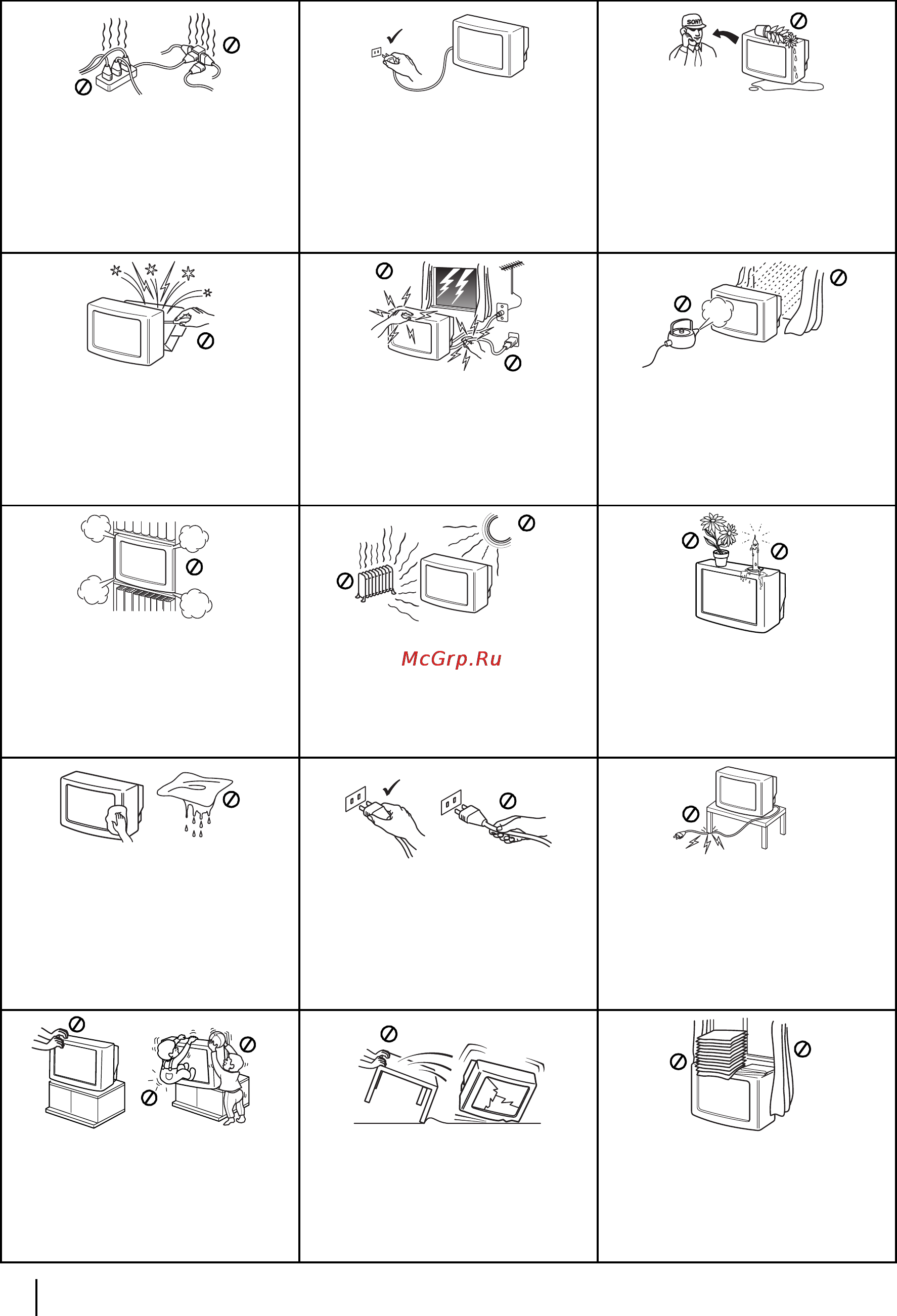 SONY

McGrp.Ru