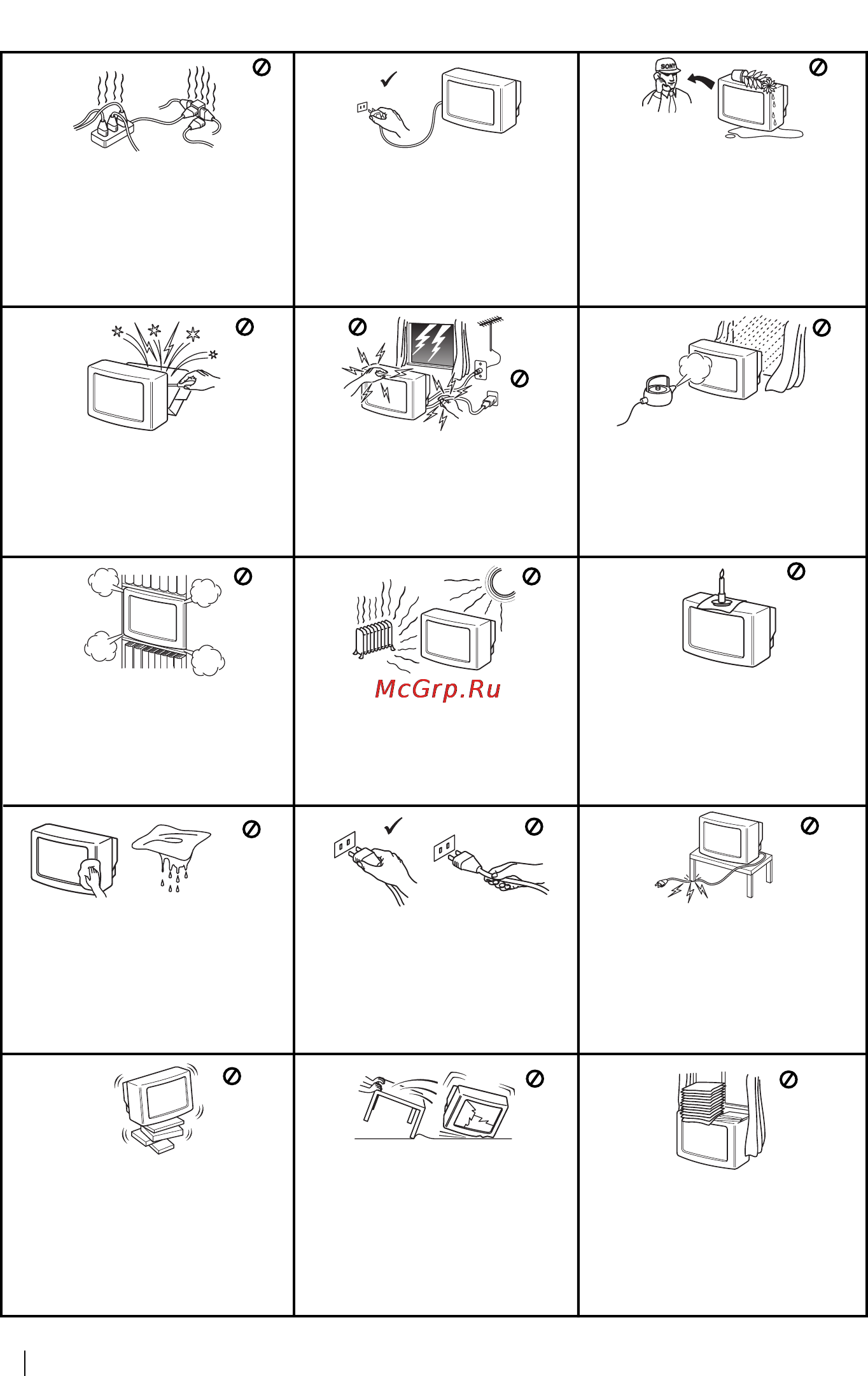 SONY

McGrp.Ru