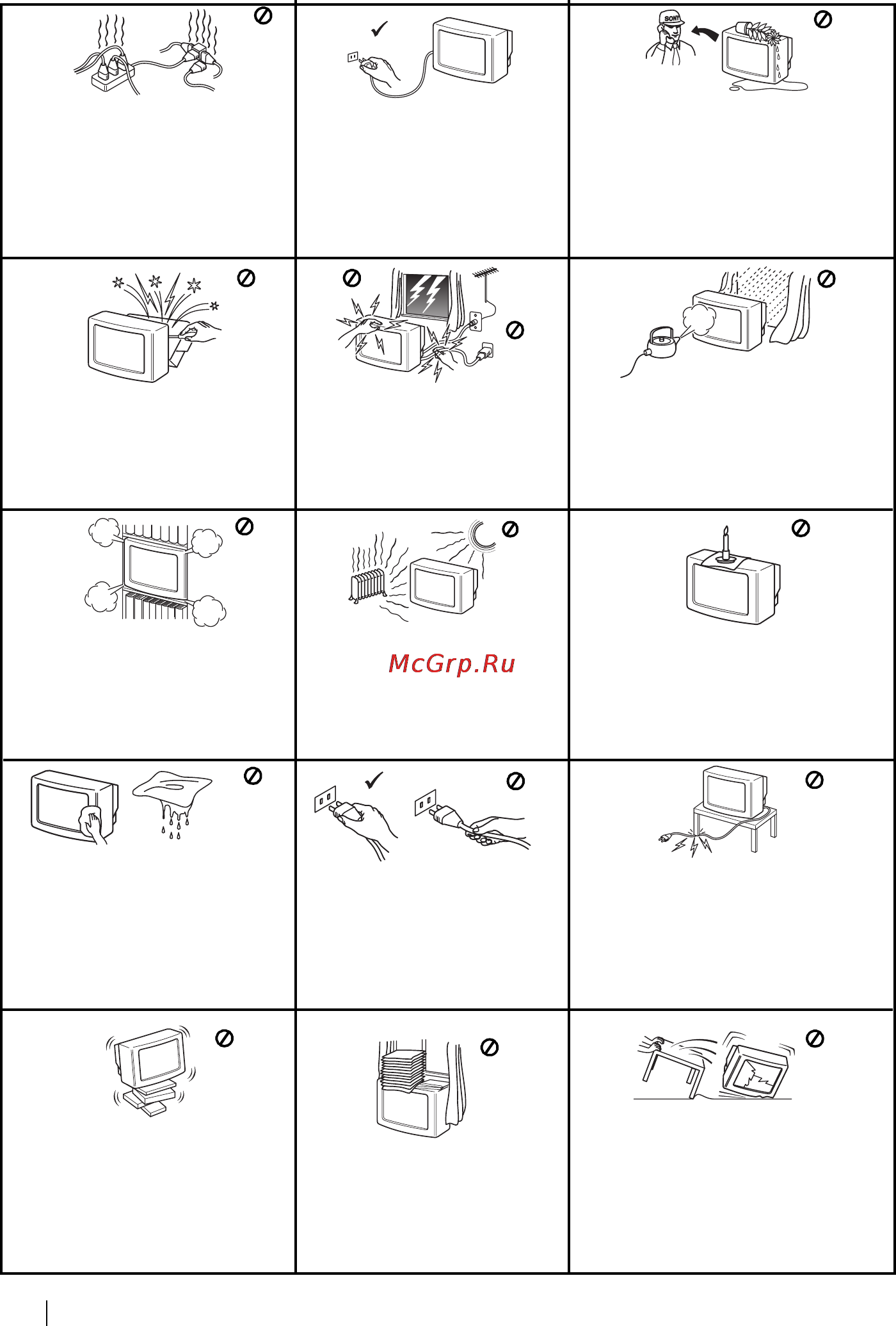 SONY

McGrp.Ru