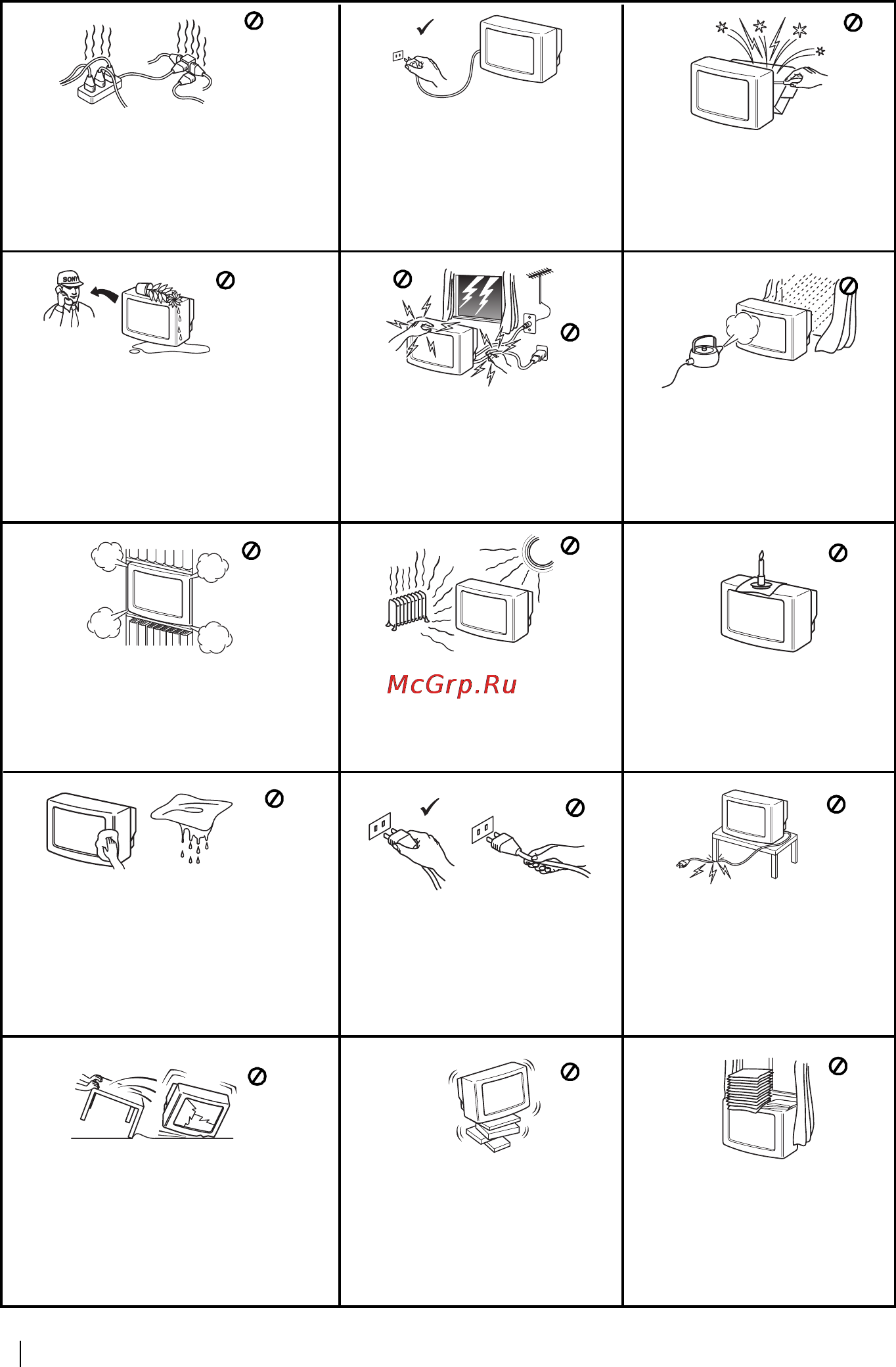 SONY

McGrp.Ru