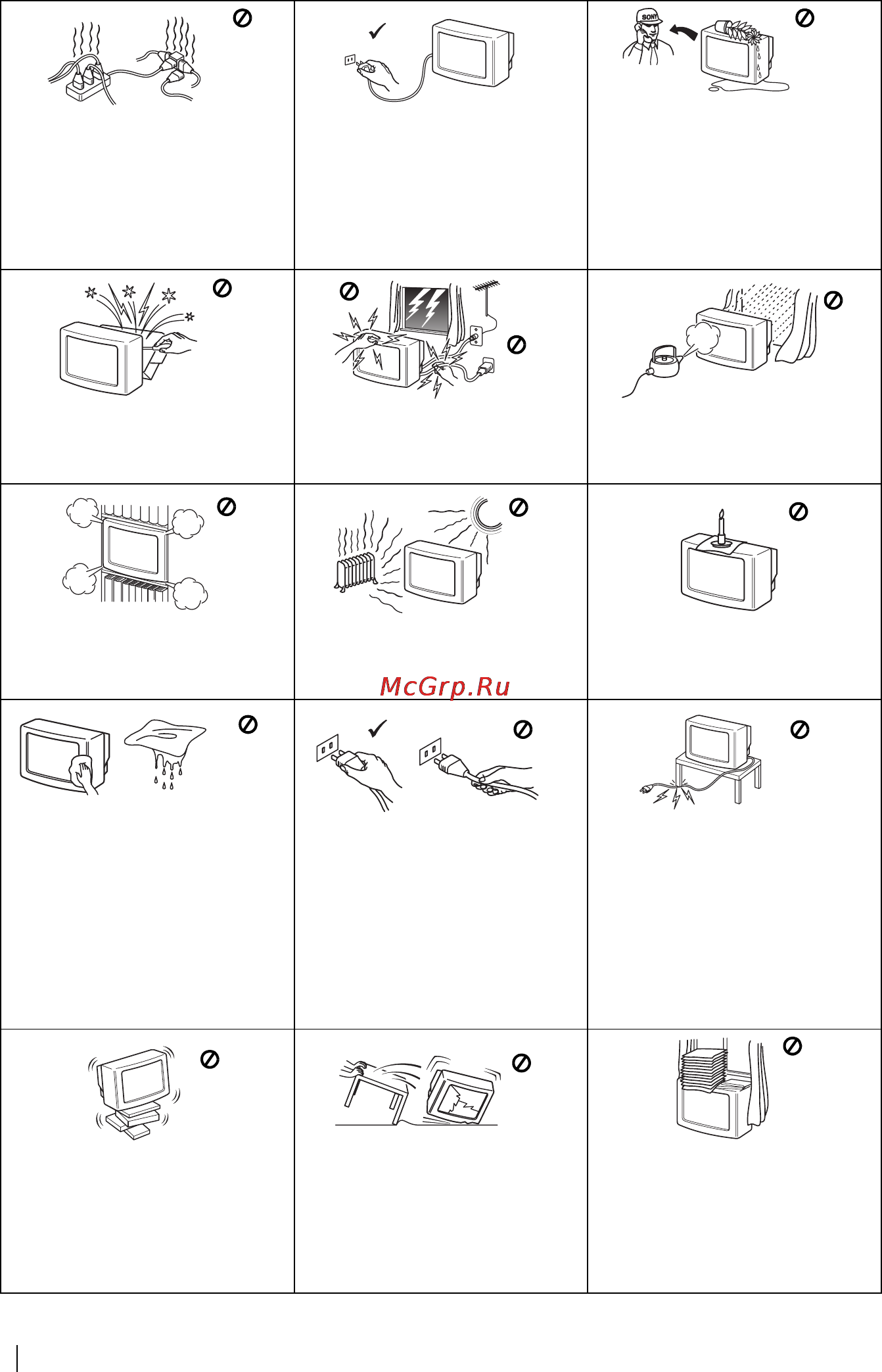 SONY

McGrp.Ru