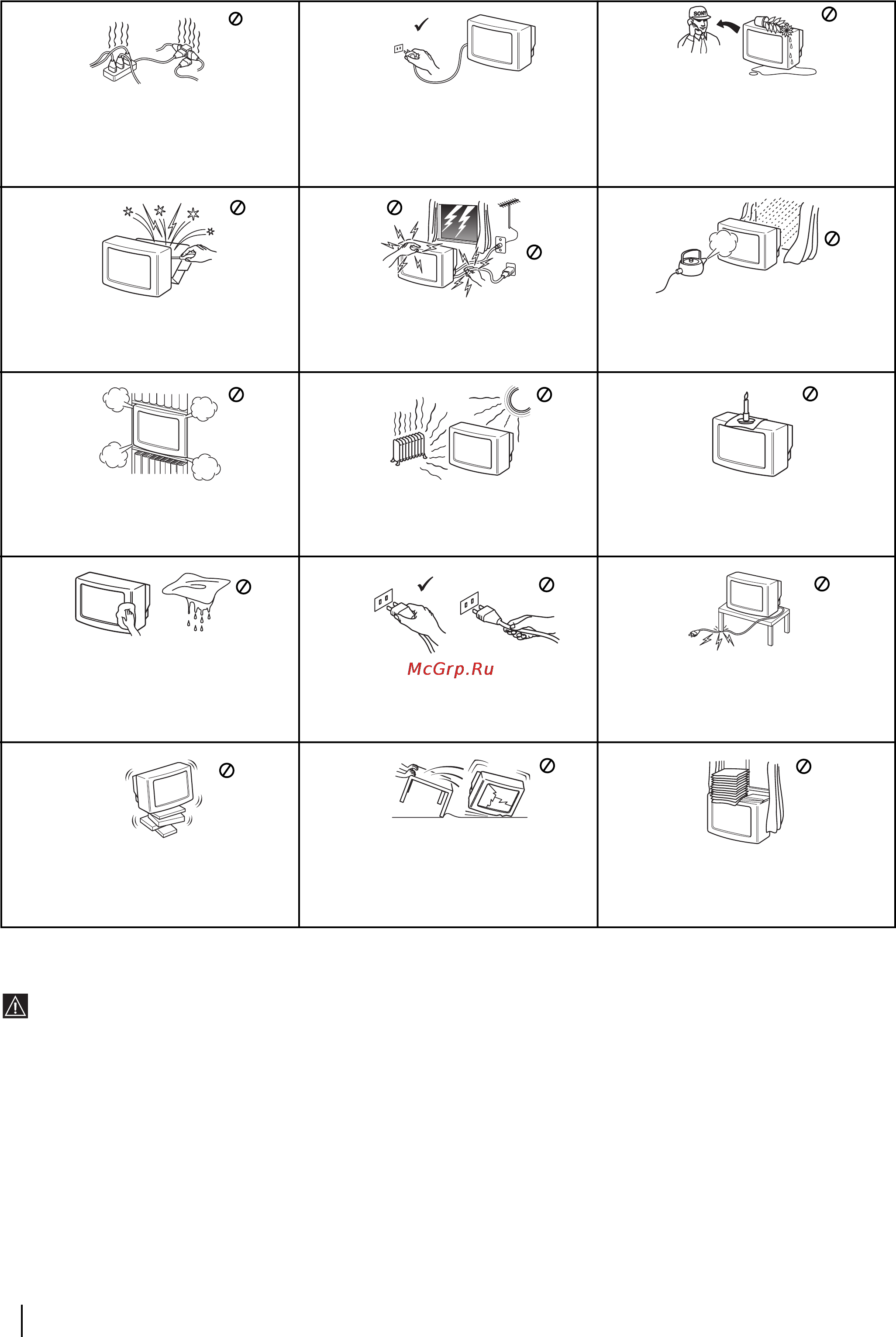 SONY

McGrp.Ru