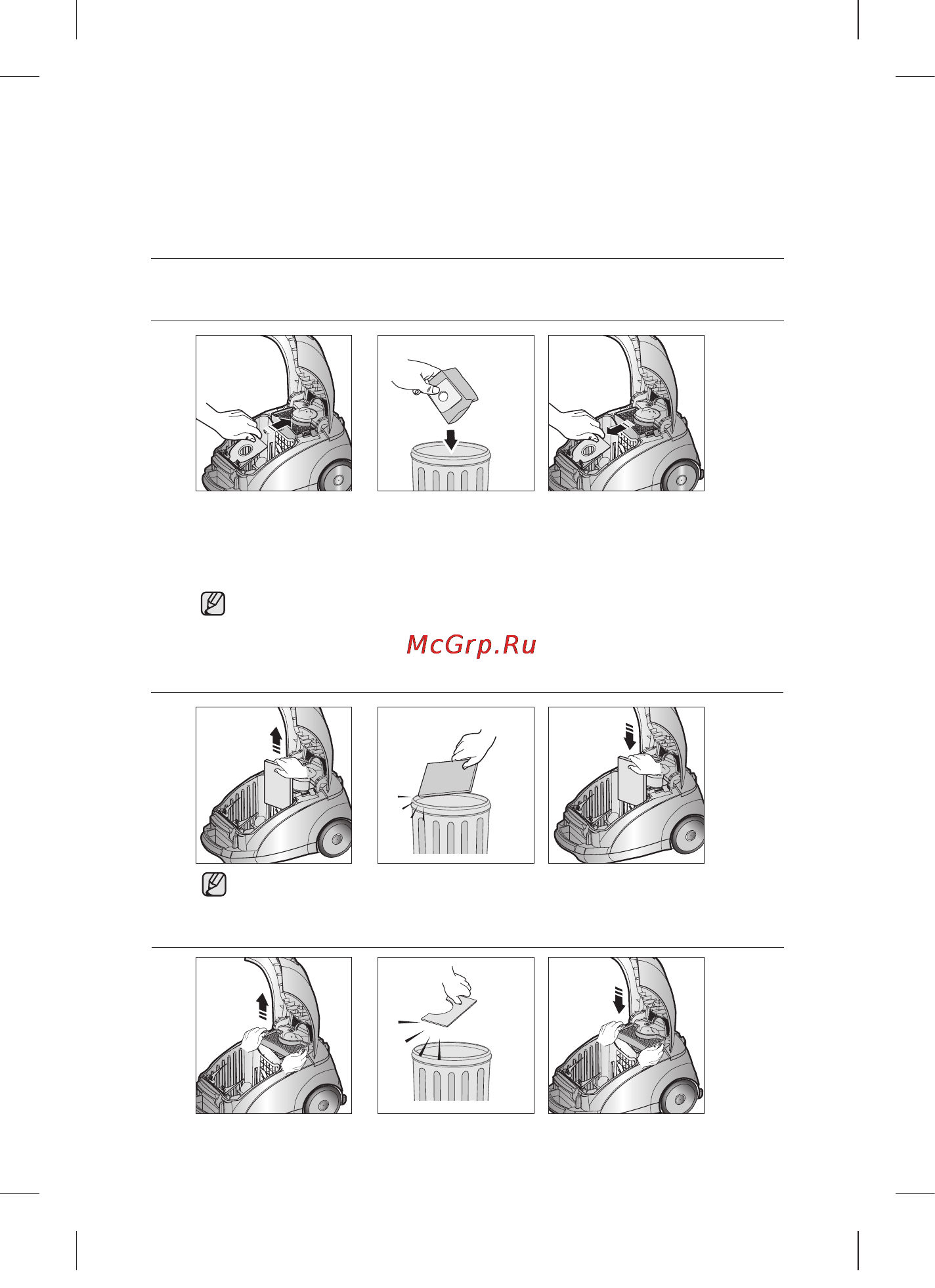 McGrp.Ru