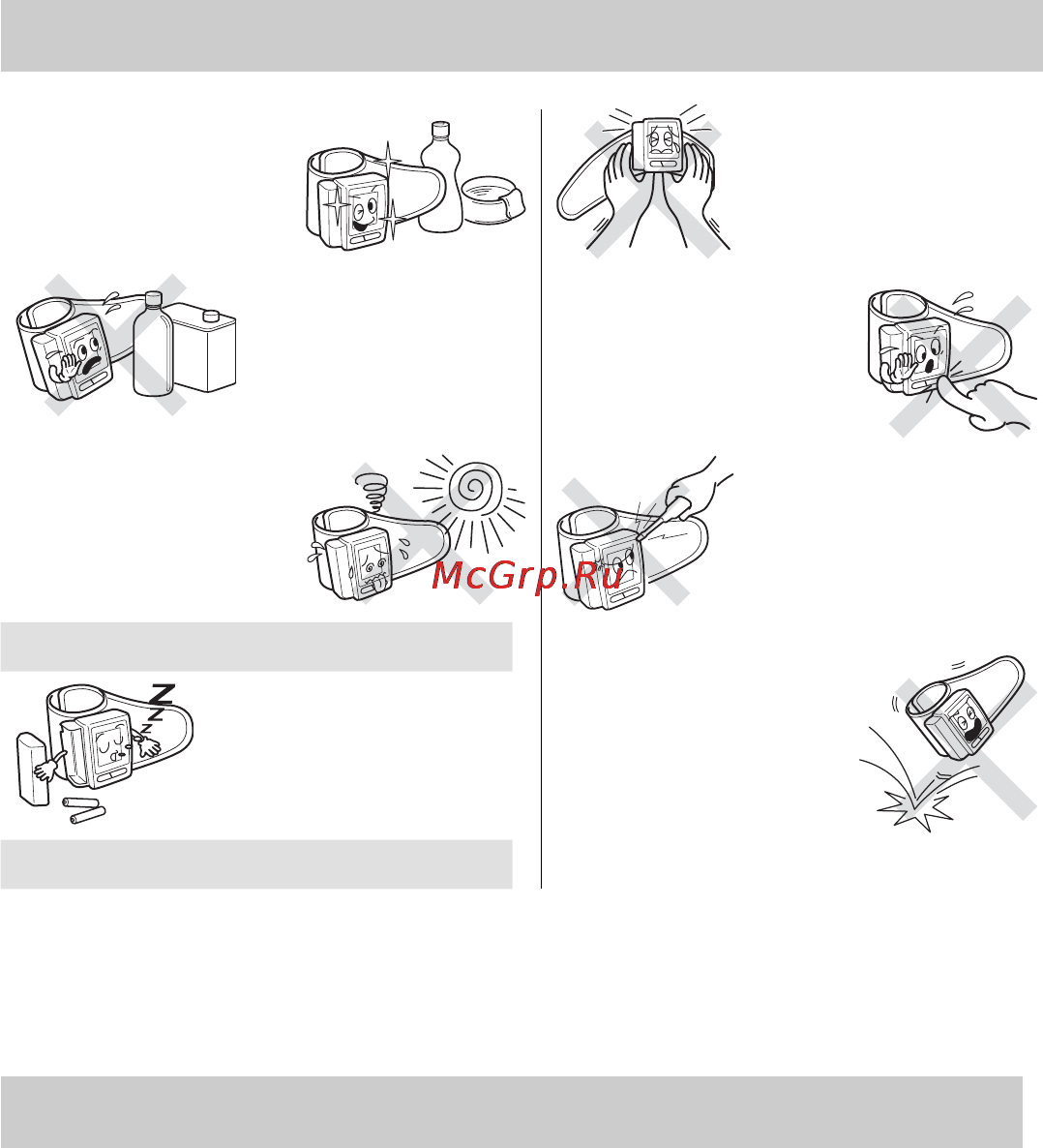 McGrp.Ru