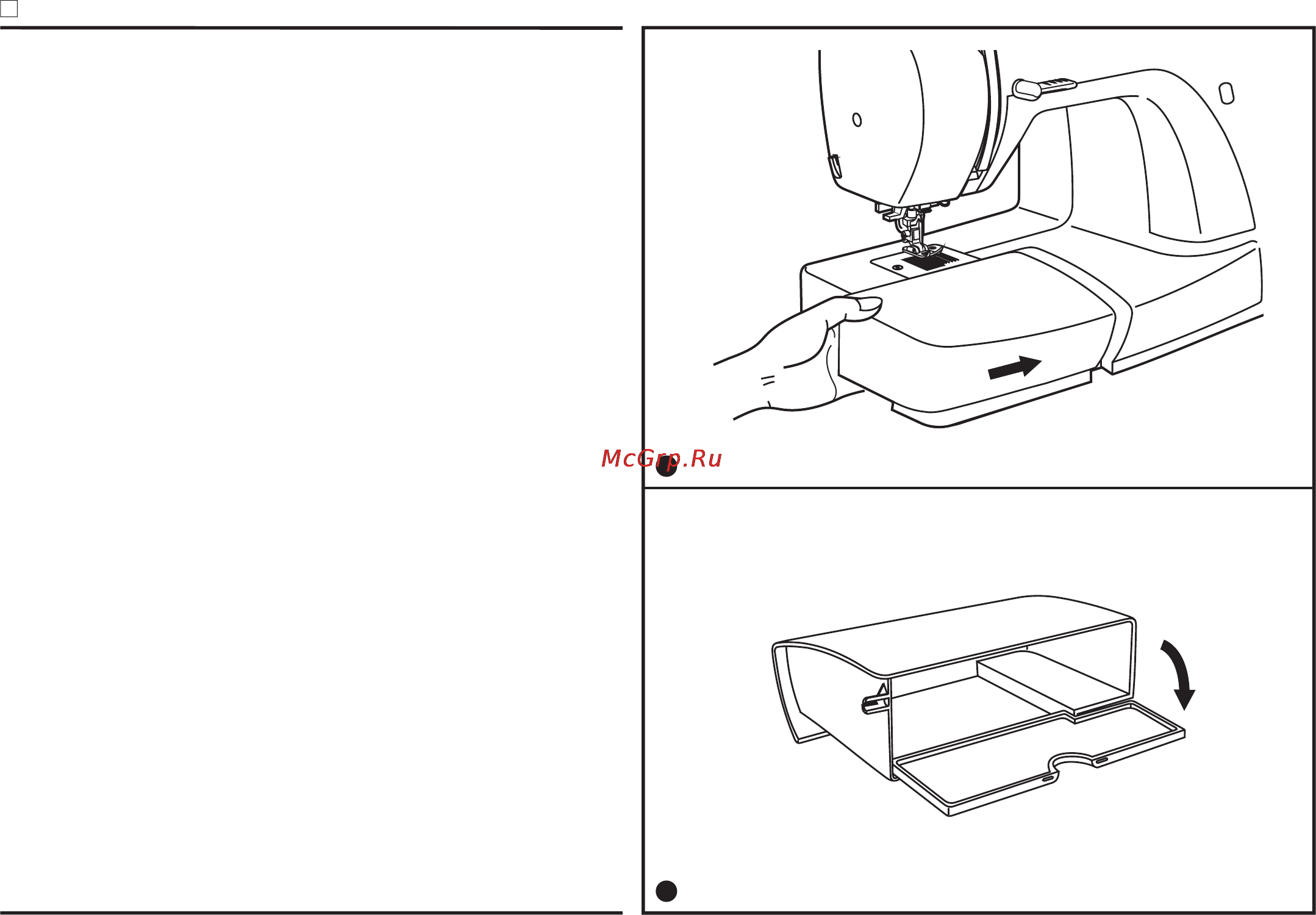 McGrp.Ru