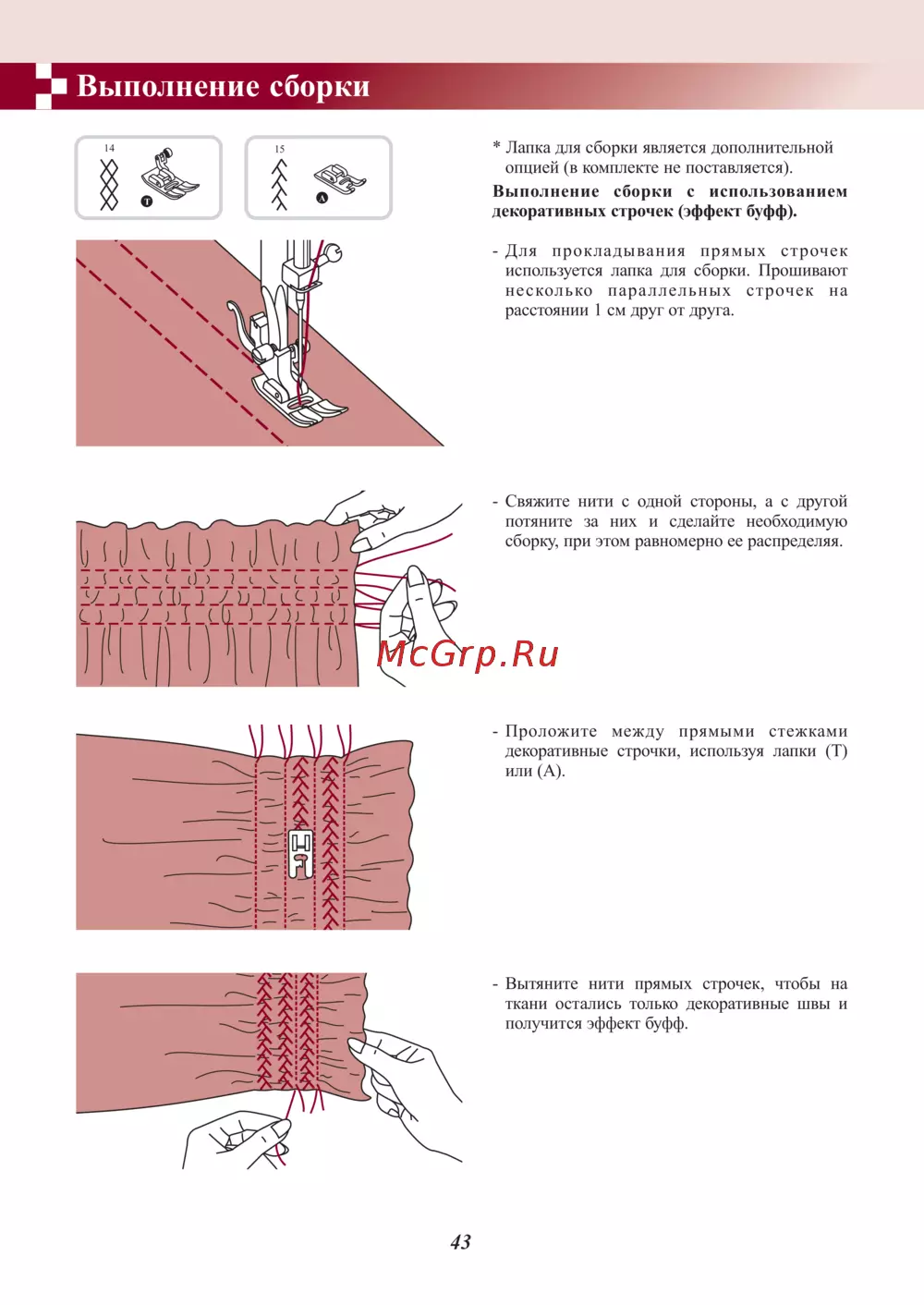 Выполнение сборки

14

T

15

A

* Лапка для сборки является дополнительной опцией (в комплекте не поставляется).

Выполнение сборки с использованием декоративных строчек (эффект буфф).

- Для прокладывания прямых строчек используется лапка для сборки. Прошивают несколько параллельных строчек на расстоянии 1 см друг от друга.

- Свяжите нити с одной стороны, а с другой потяните за них и сделайте необходимую сборку, при этом равномерно ее распределяя.

McGrp.Ru

- Проложите между прямыми стежками декоративные строчки, используя лапки (T) или (A).

- Вытяните нити прямых строчек, чтобы на ткани остались только декоративные швы и получится эффект буфф.

43