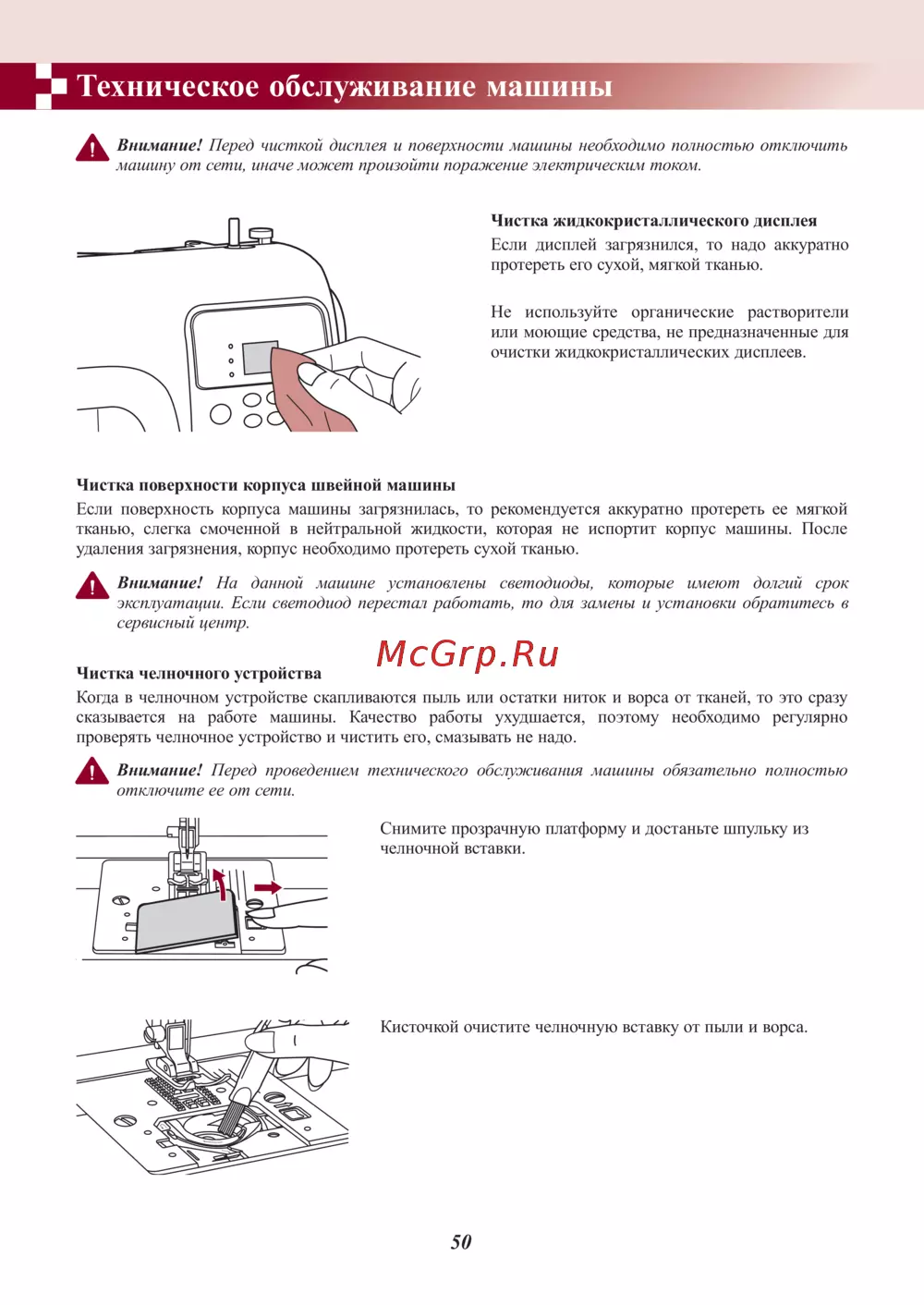 Техническое обслуживание машины

Внимание! Перед чисткой дисплея и поверхности машины необходимо полностью отключить машину от сети, иначе может произойти поражение электрическим током.

Чистка жидкокристаллического дисплея
Если дисплей загрязнился, то надо аккуратно протереть его сухой, мягкой тканью.

Не используйте органические растворители или моющие средства, не предназначенные для очистки жидкокристаллических дисплеев.

Чистка поверхности корпуса швейной машины
Если поверхность корпуса машины загрязнилась, то рекомендуется аккуратно протереть ее мягкой тканью, слегка смоченной в нейтральной жидкости, которая не испортит корпус машины. После удаления загрязнения, корпус необходимо протереть сухой тканью.

Внимание! На данной машине установлены светодиоды, которые имеют долгий срок эксплуатации. Если светодиод перестал работать, то для замены и установки обратитесь в сервисный центр.

McGrp.Ru

Чистка челночного устройства
Когда в челночном устройстве скапливаются пыль или остатки ниток и ворса от тканей, то это сразу сказывается на работе машины. Качество работы ухудшается, поэтому необходимо регулярно проверять челночное устройство и чистить его, смазывать не надо.

Внимание! Перед проведением технического обслуживания машины обязательно полностью отключите ее от сети.

Снимите прозрачную платформу и достаньте шпульку из челночной вставки.

Кисточкой очистите челночную вставку от пыли и ворса.

50