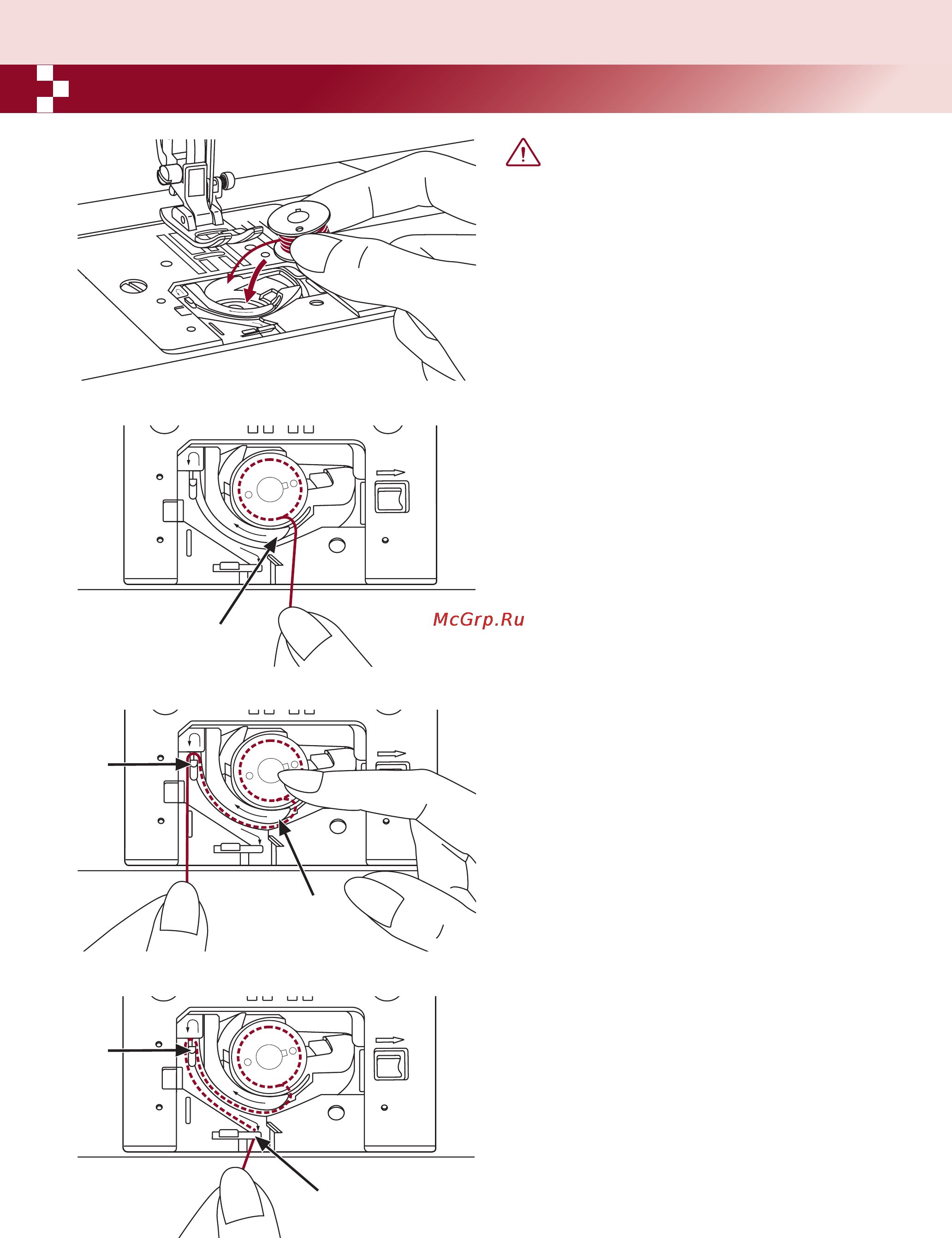 McGrp.Ru