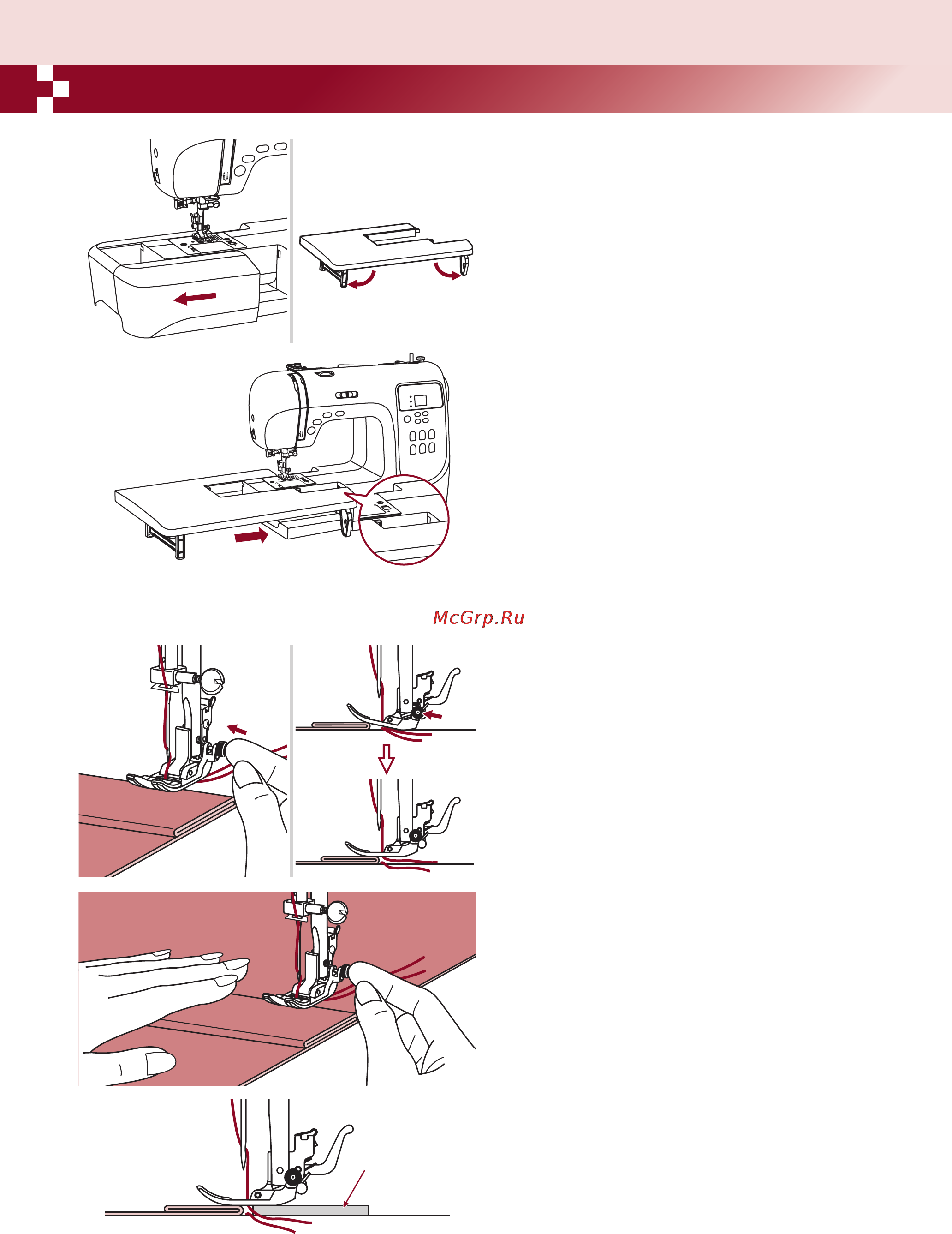 McGrp.Ru