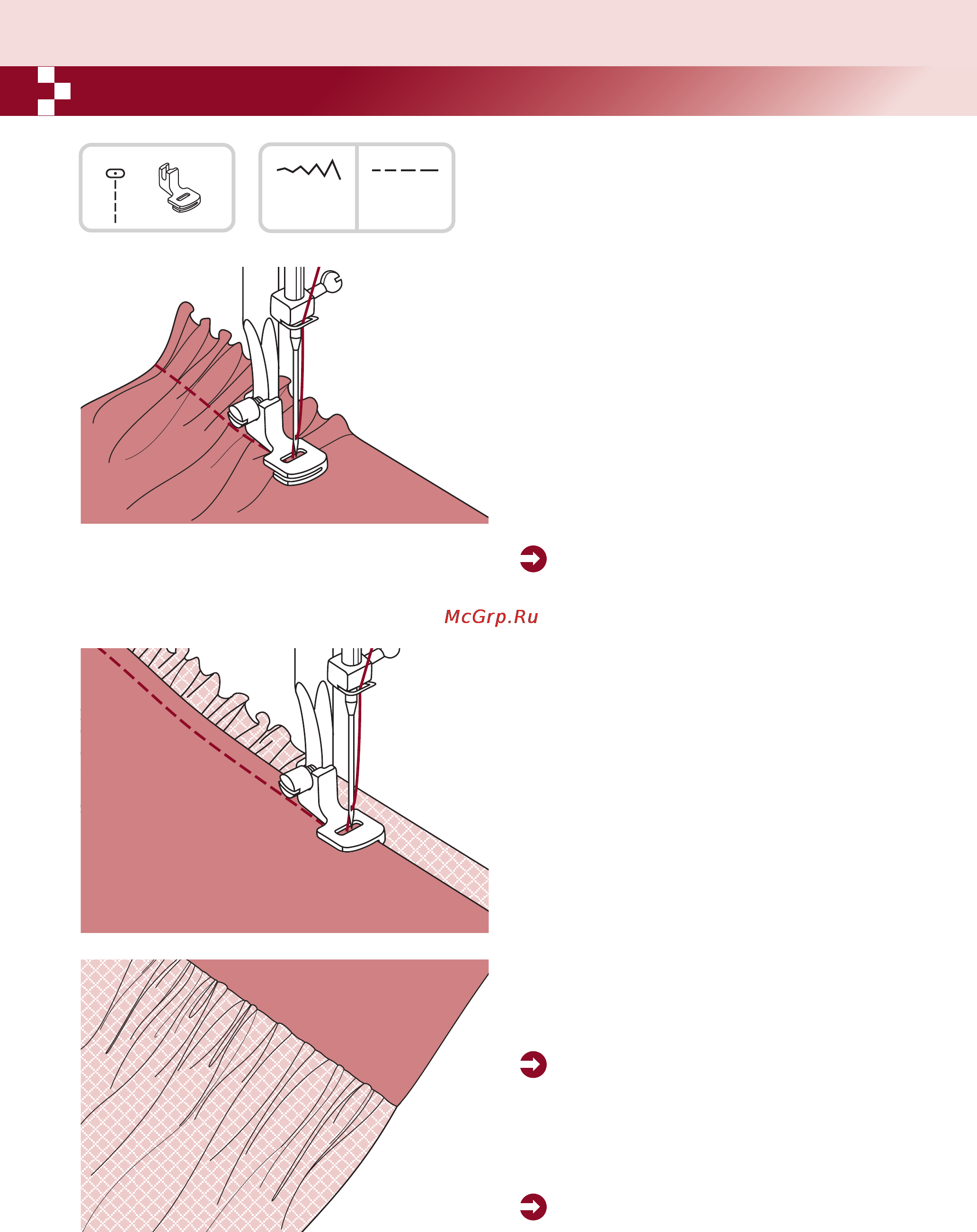 McGrp.Ru