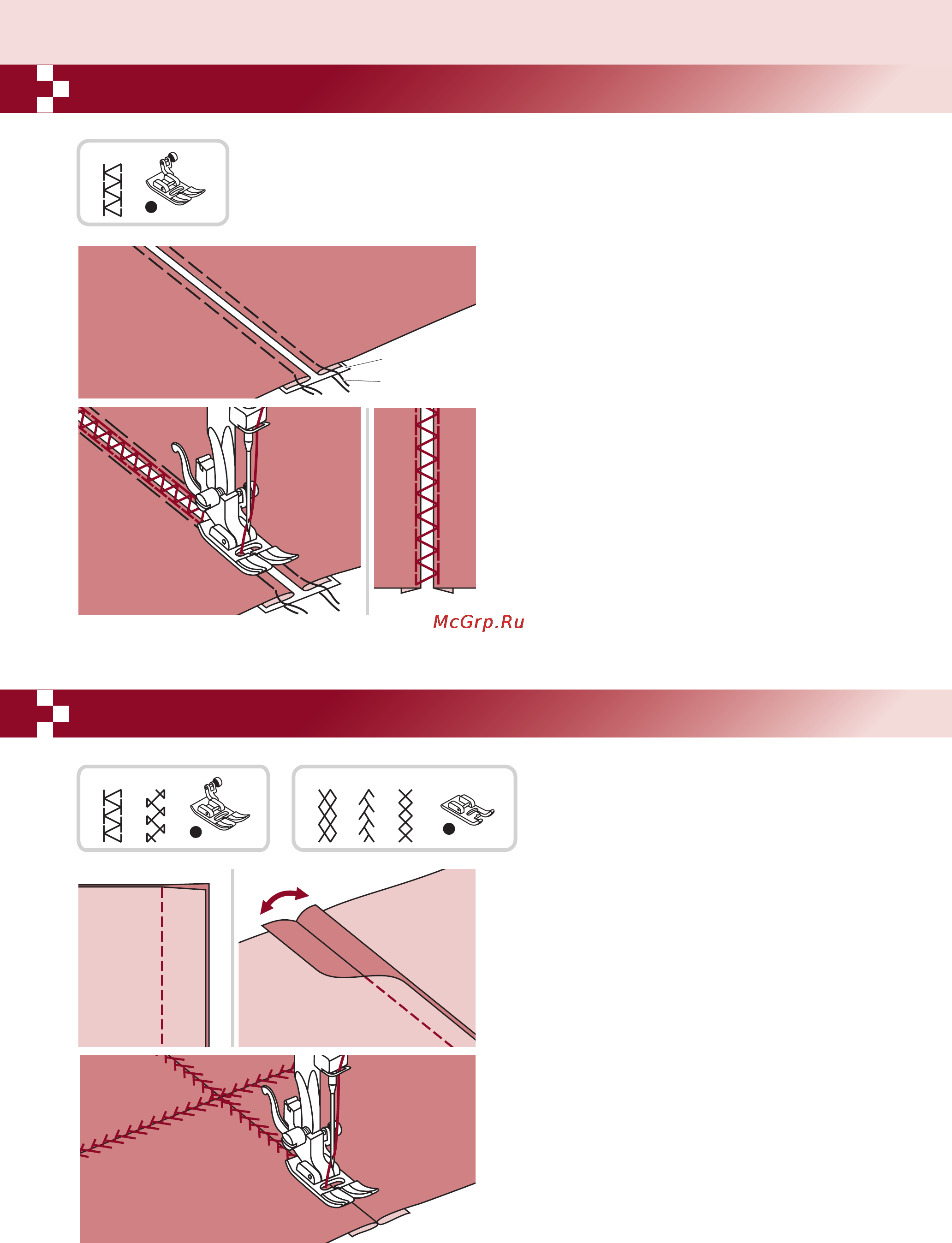 McGrp.Ru