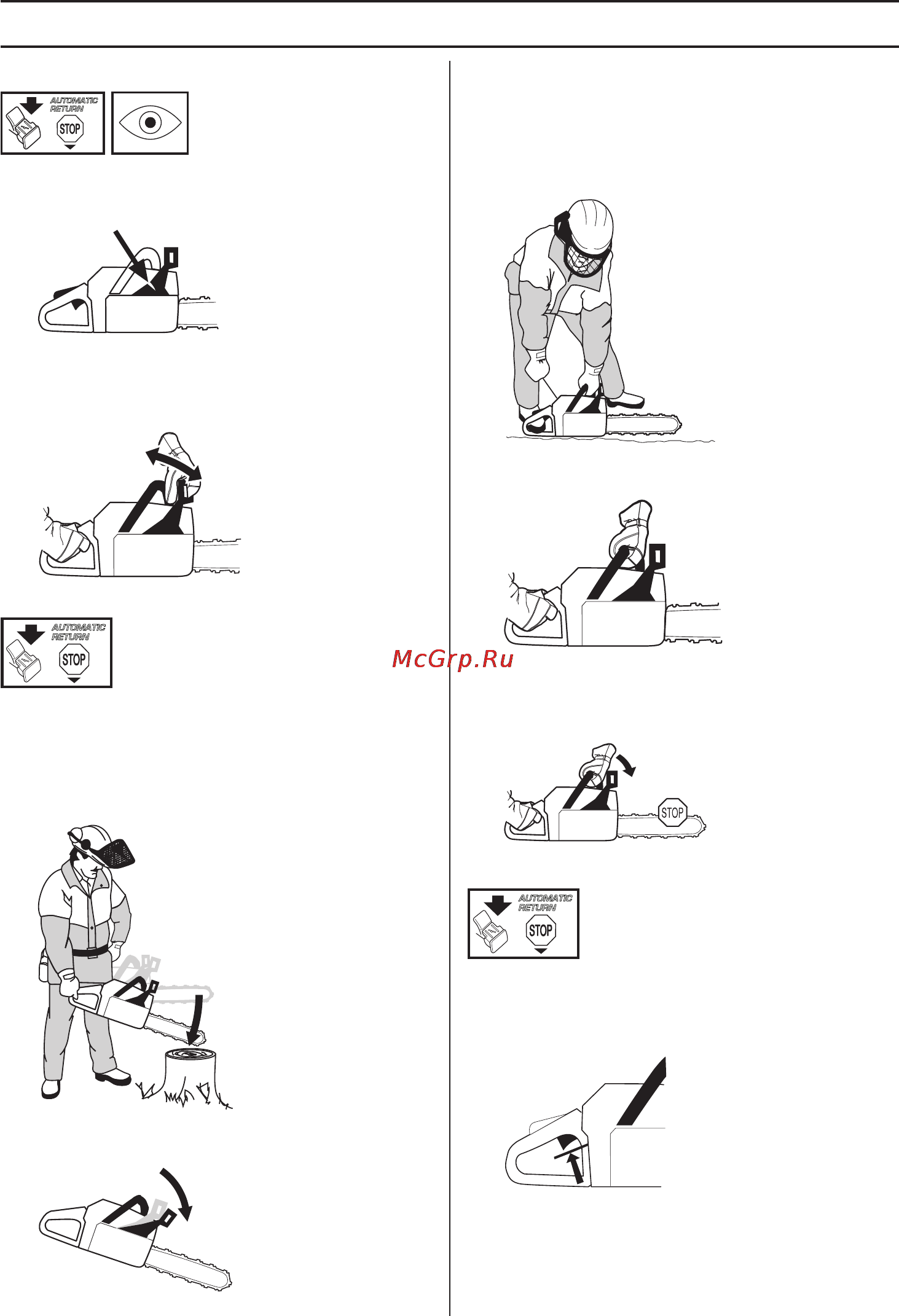 AUTOMATIC RETURN
STOP

AUTOMATIC RETURN
STOP

McGrp.Ru

STOP

AUTOMATIC RETURN
STOP