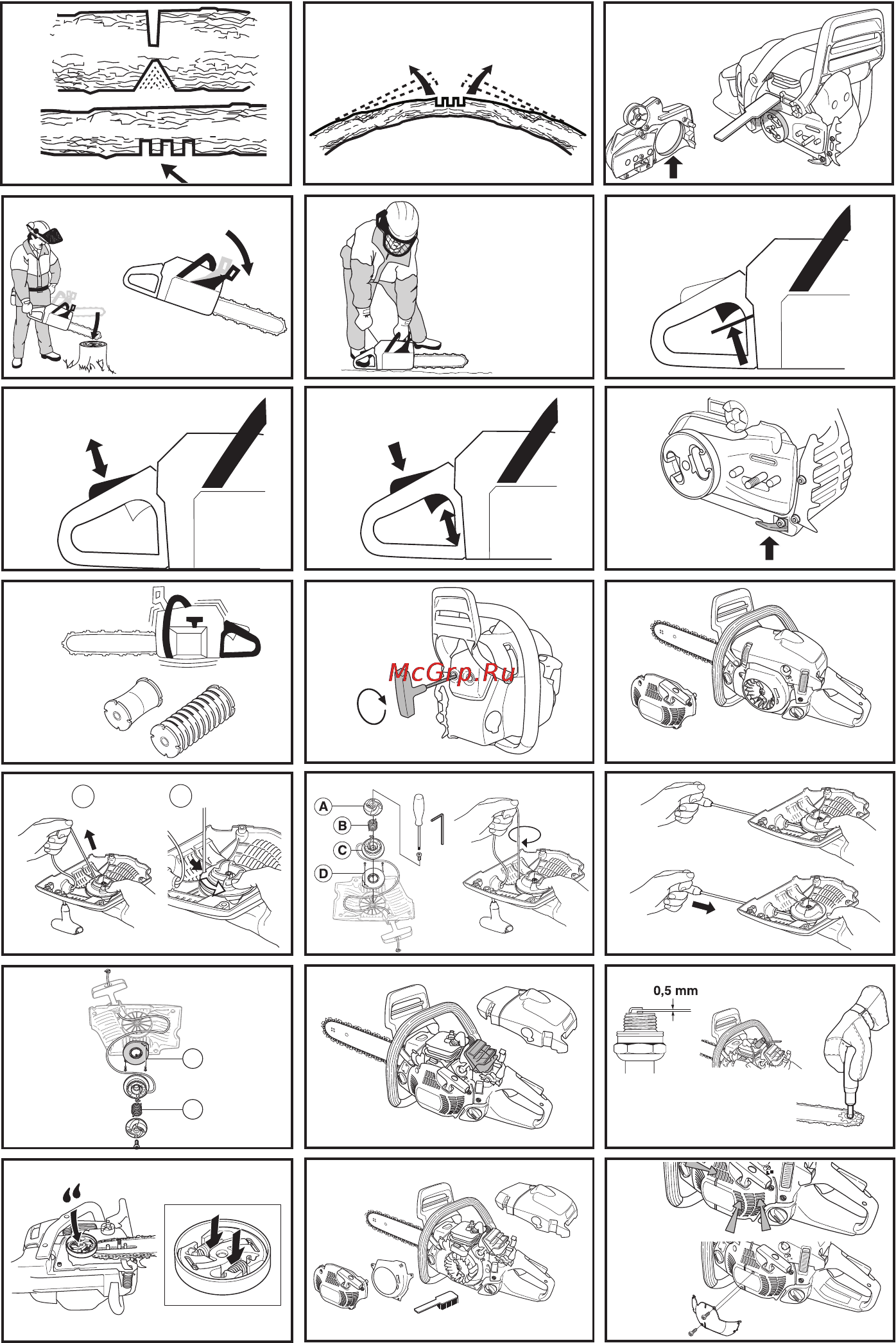 McGrp.Ru

A
B
C
D

0,5 mm