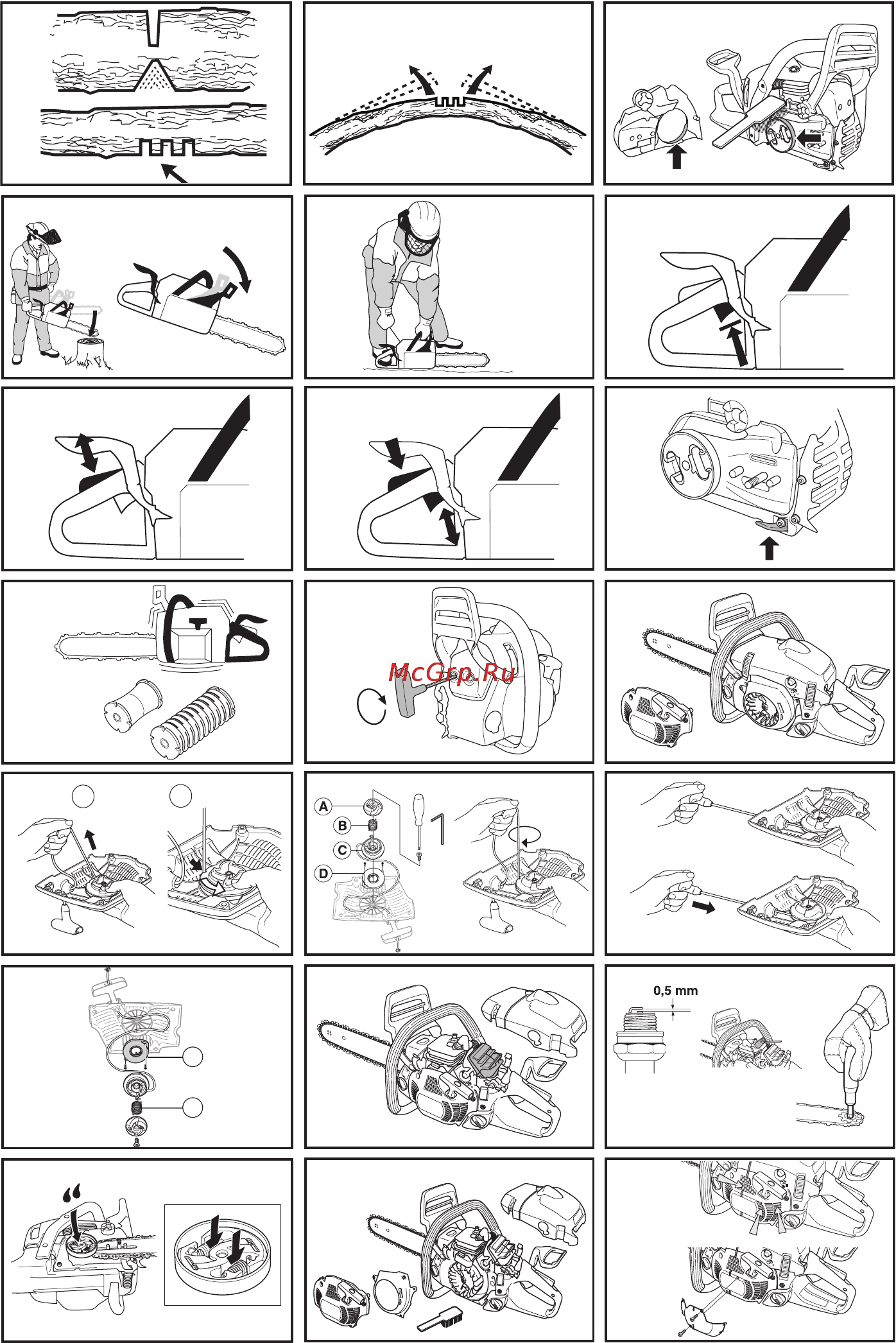 McGrp.Ru

A
B
C
D

0,5 mm