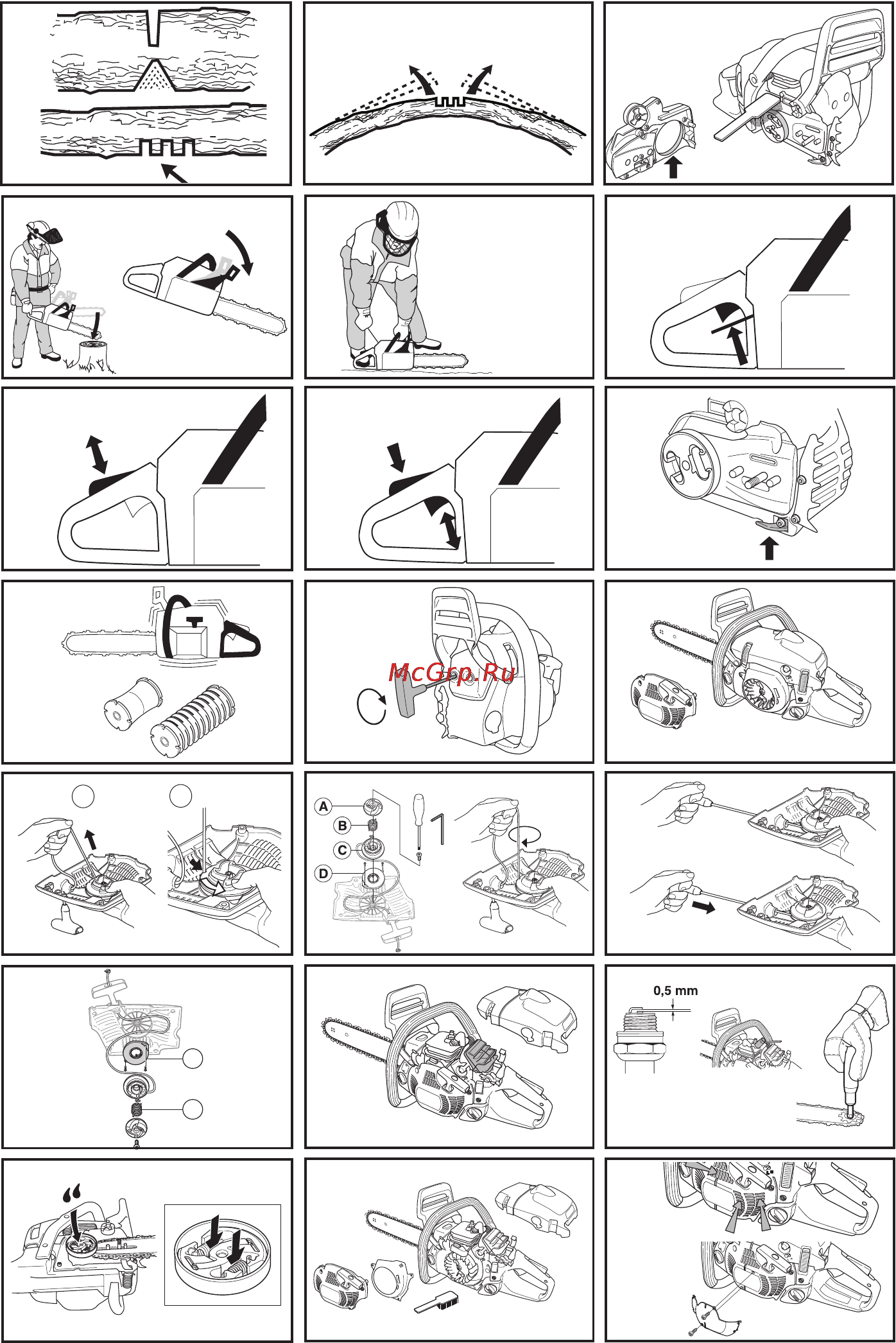 McGrp.Ru

A
B
C
D

0,5 mm