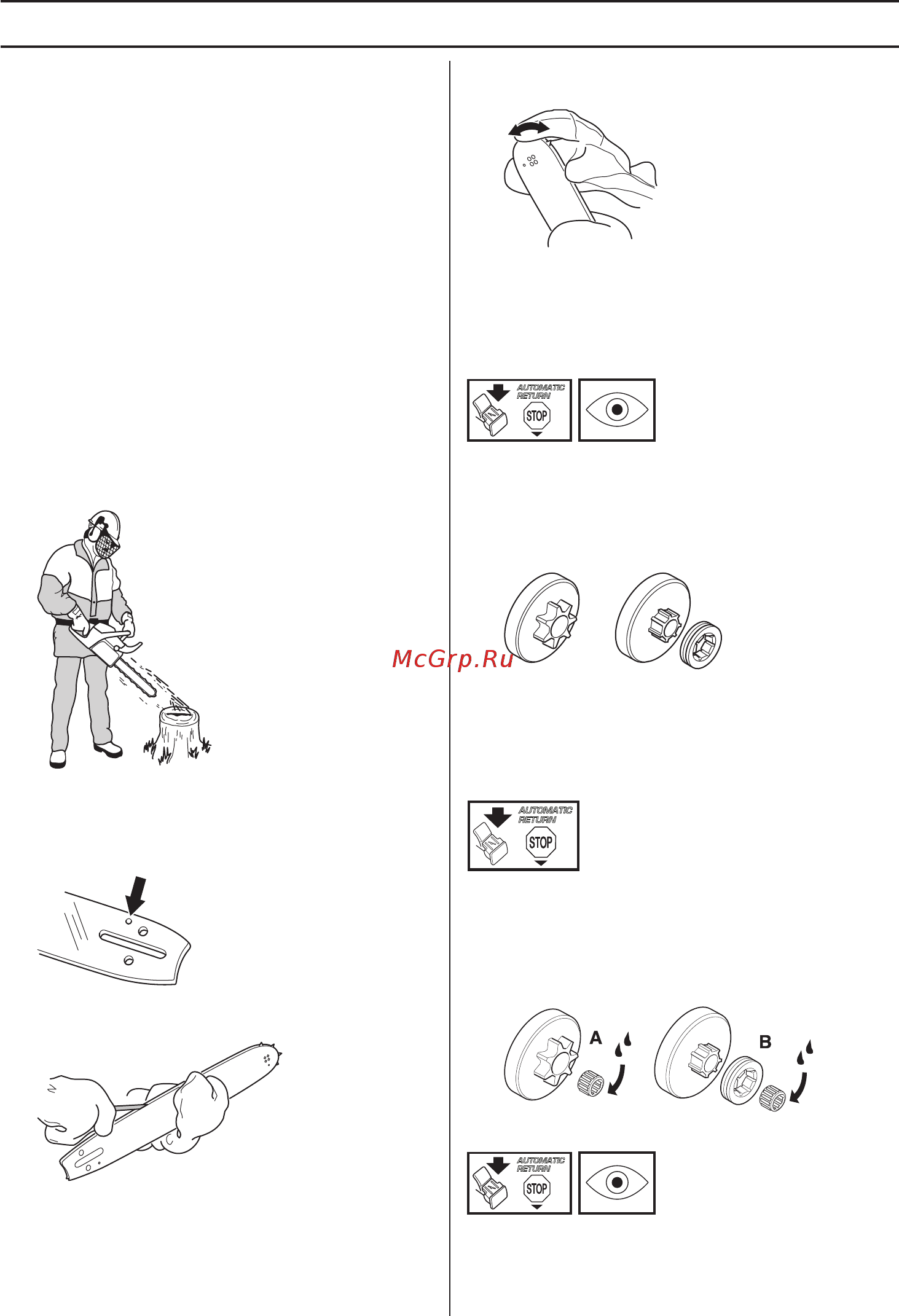 AUTOMATIC RETURN
STOP

McGrp.Ru

AUTOMATIC RETURN
STOP

A

B

AUTOMATIC RETURN
STOP