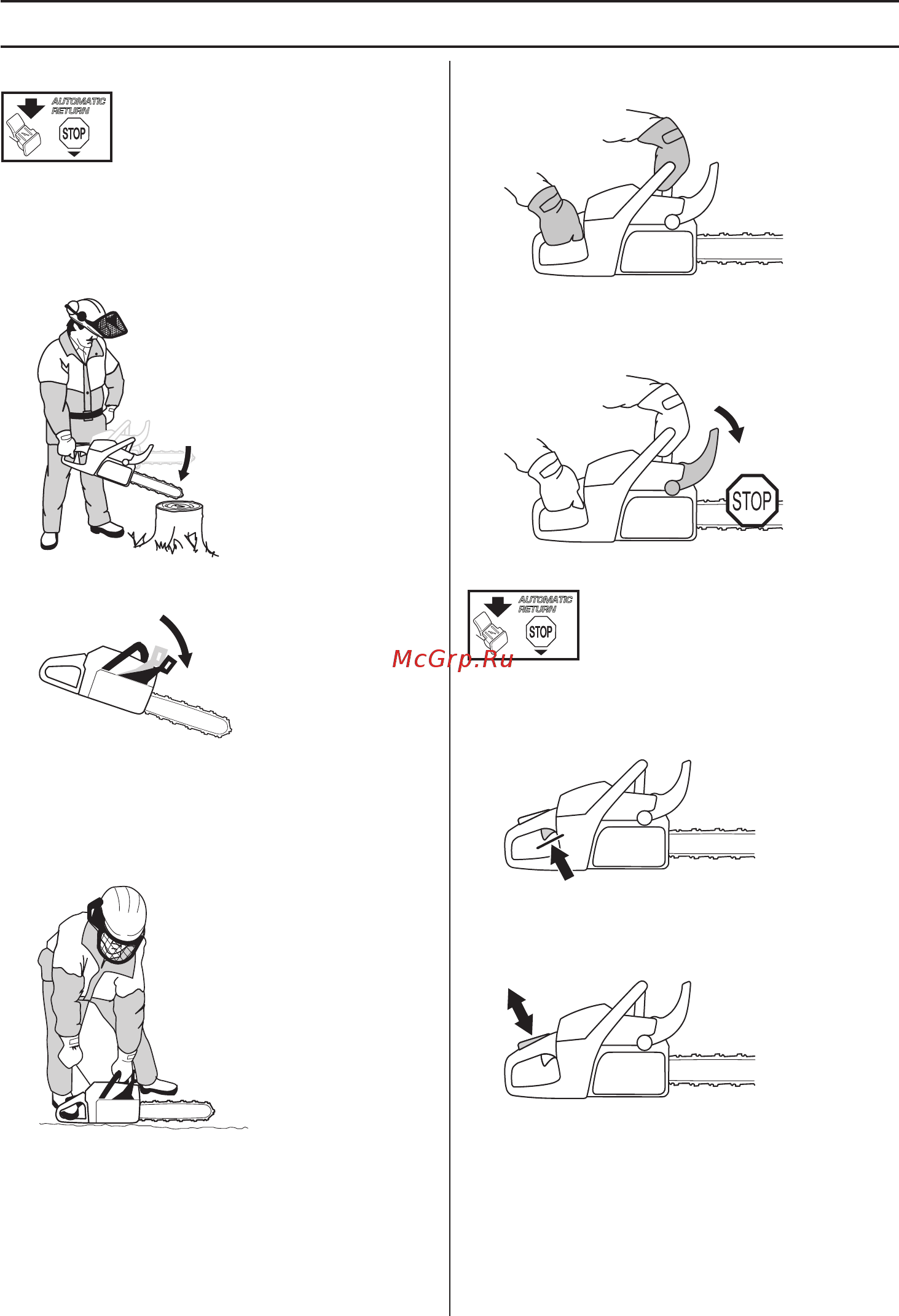 AUTOMATIC RETURN
STOP

STOP

AUTOMATIC RETURN
STOP

McGrp.Ru