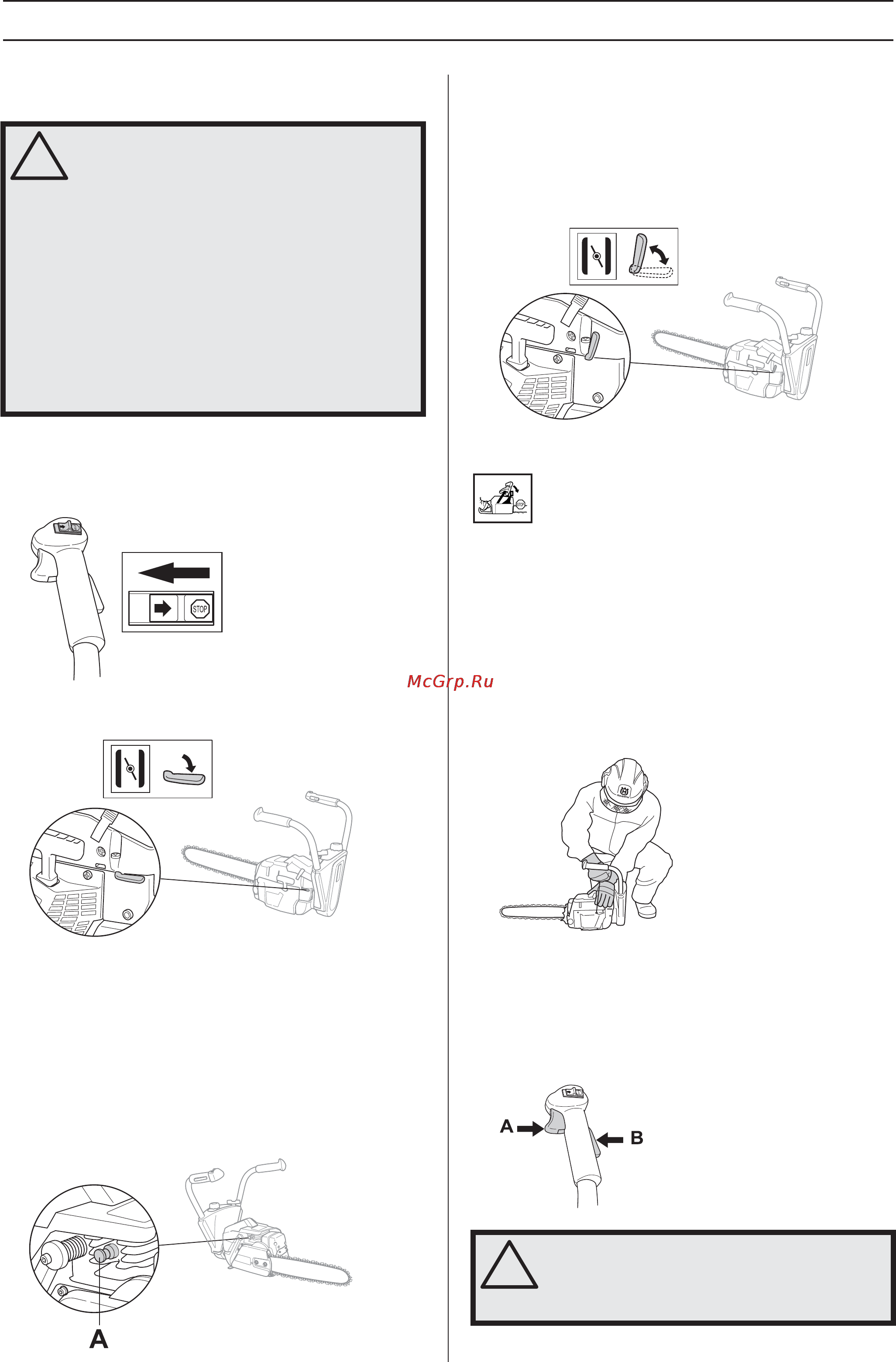 STOP

McGrp.Ru

A

A

B