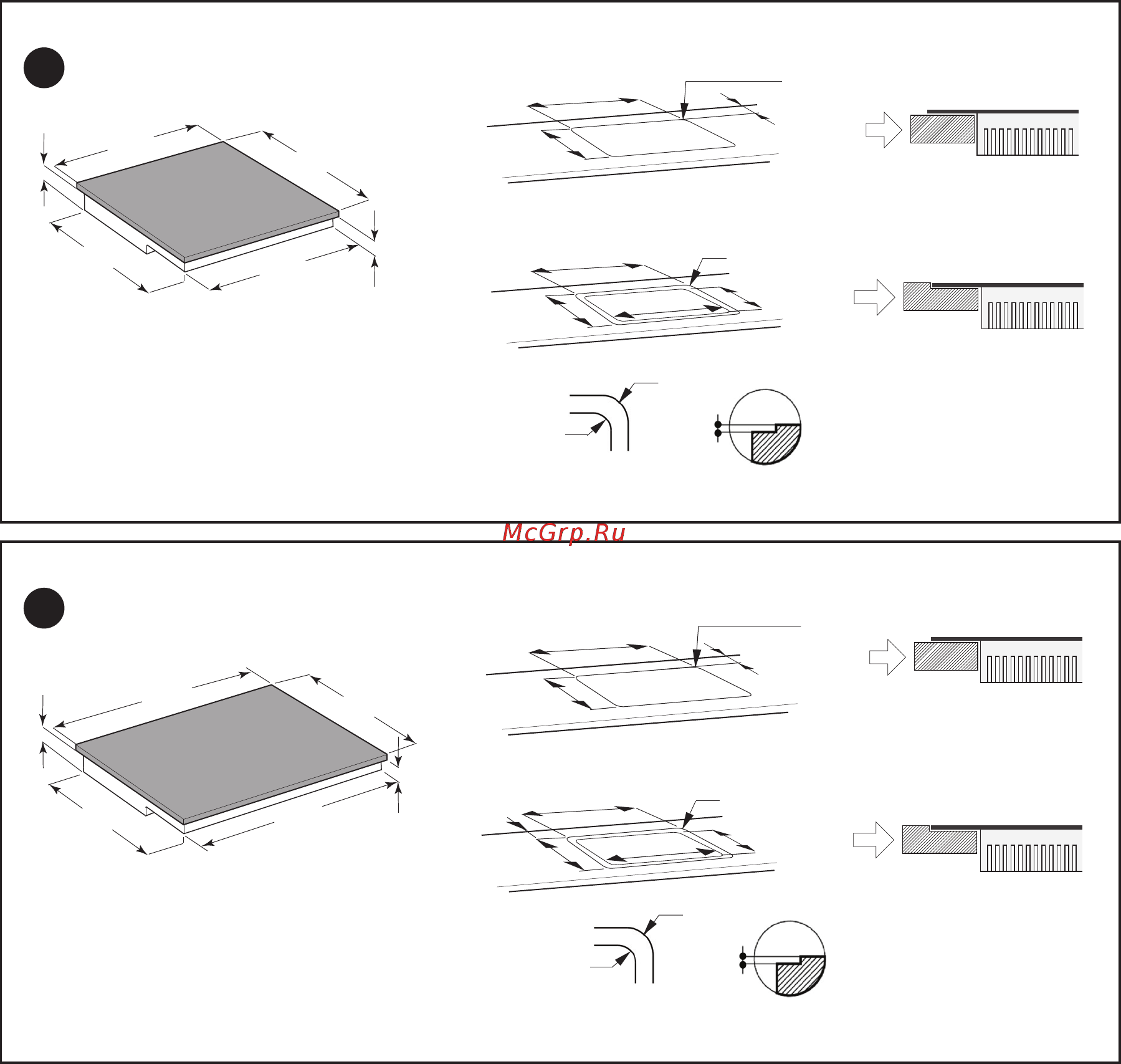 McGrp.Ru