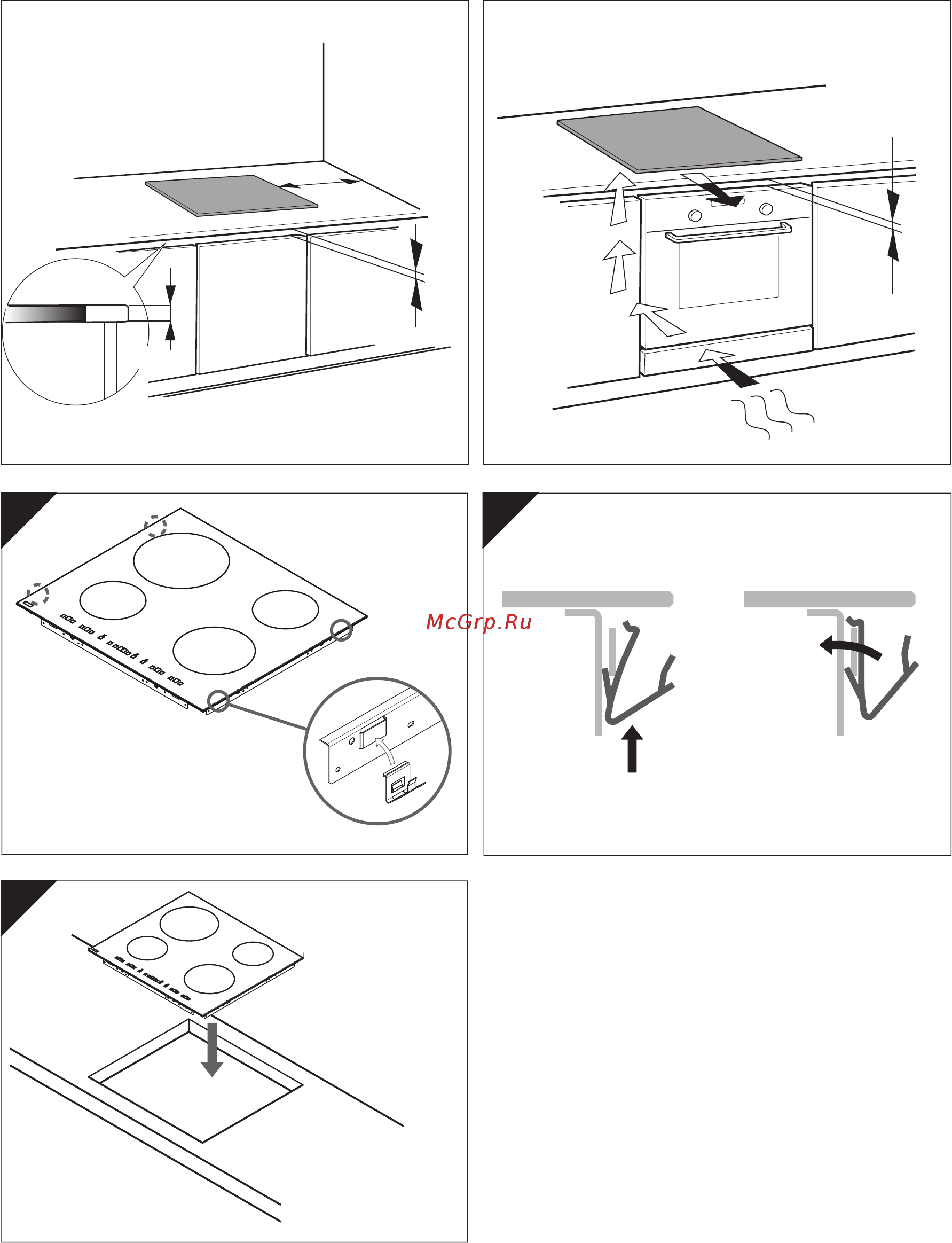 McGrp.Ru