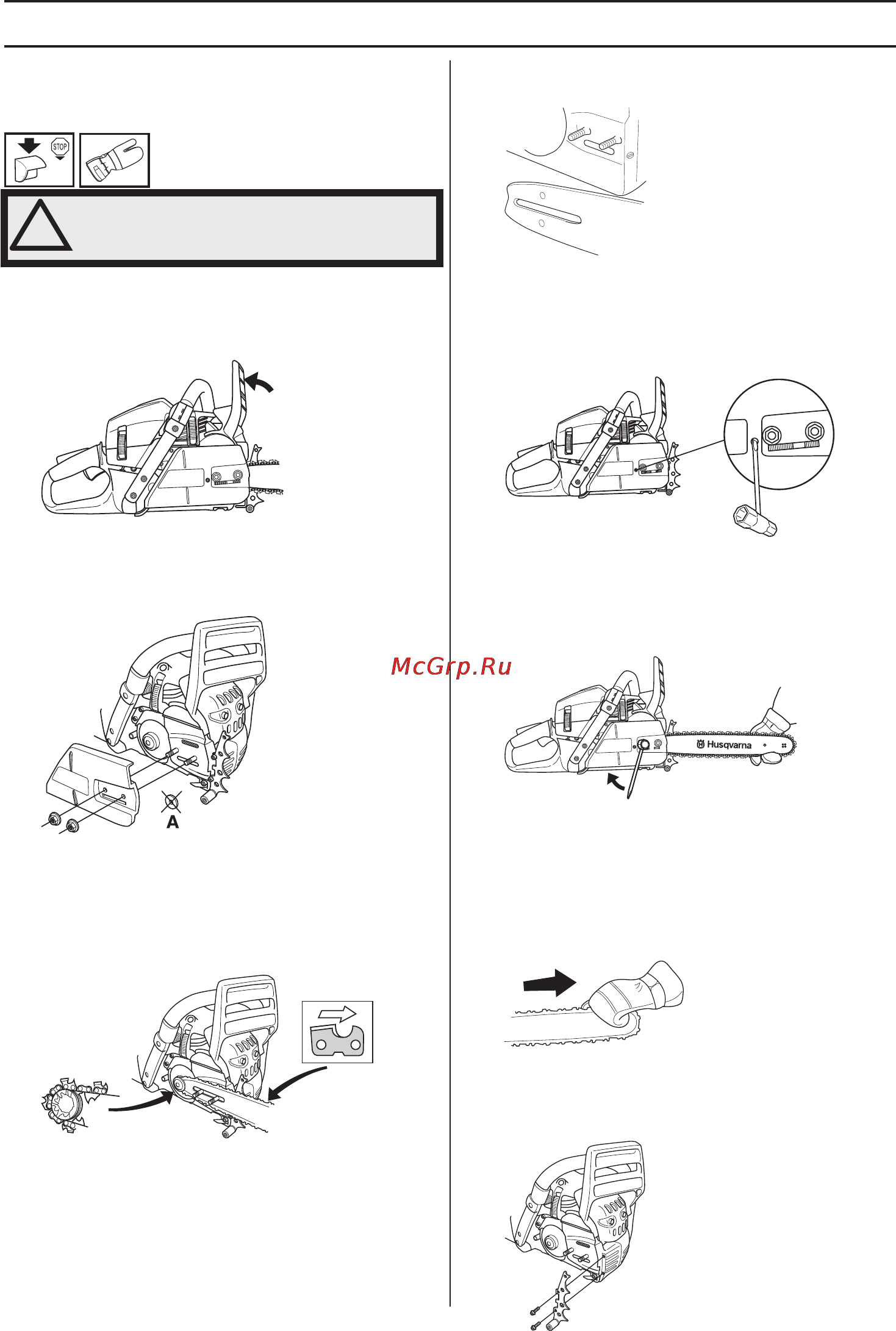 STOP

A

McGrp.Ru

Husqvarna