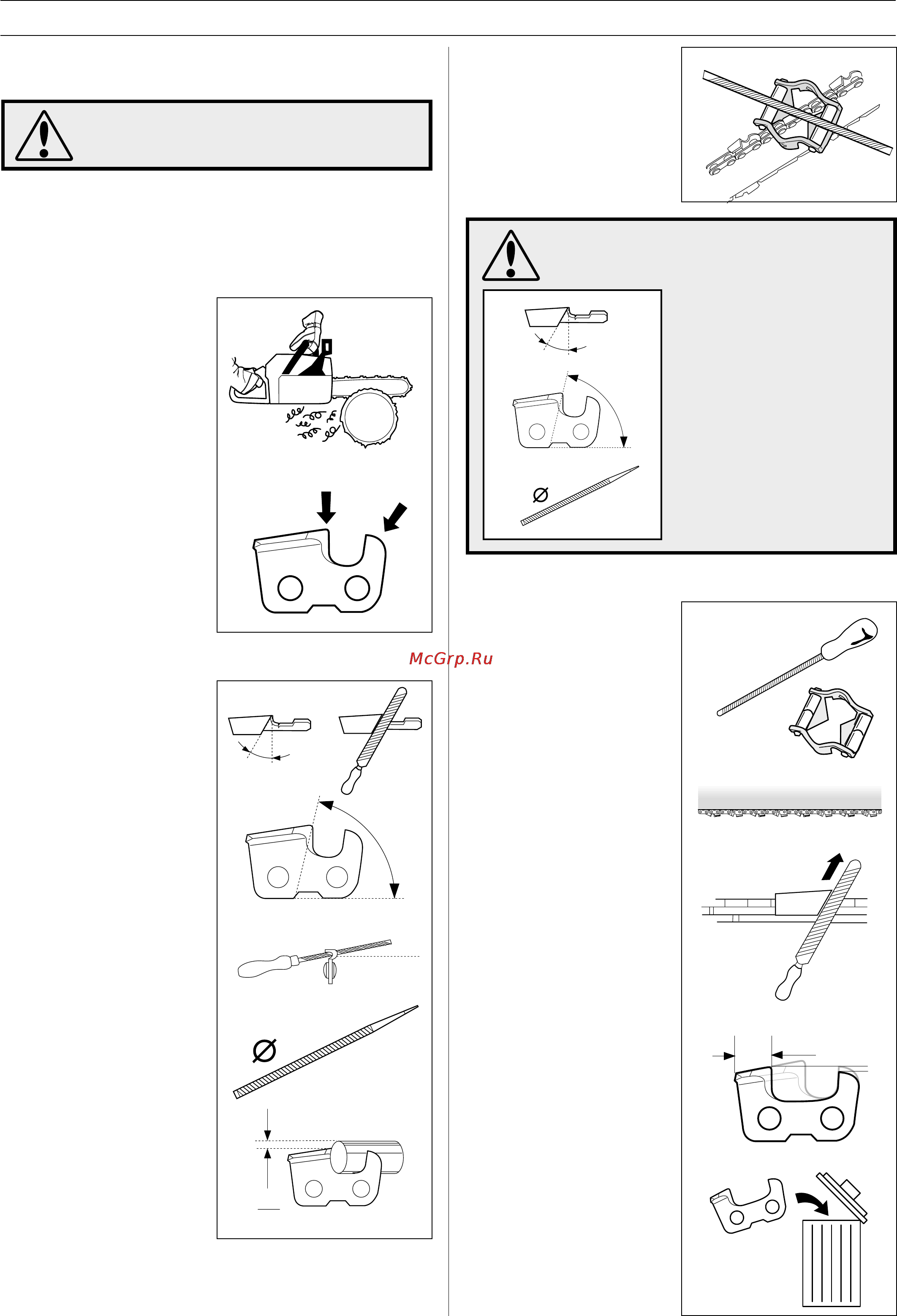 McGrp.Ru