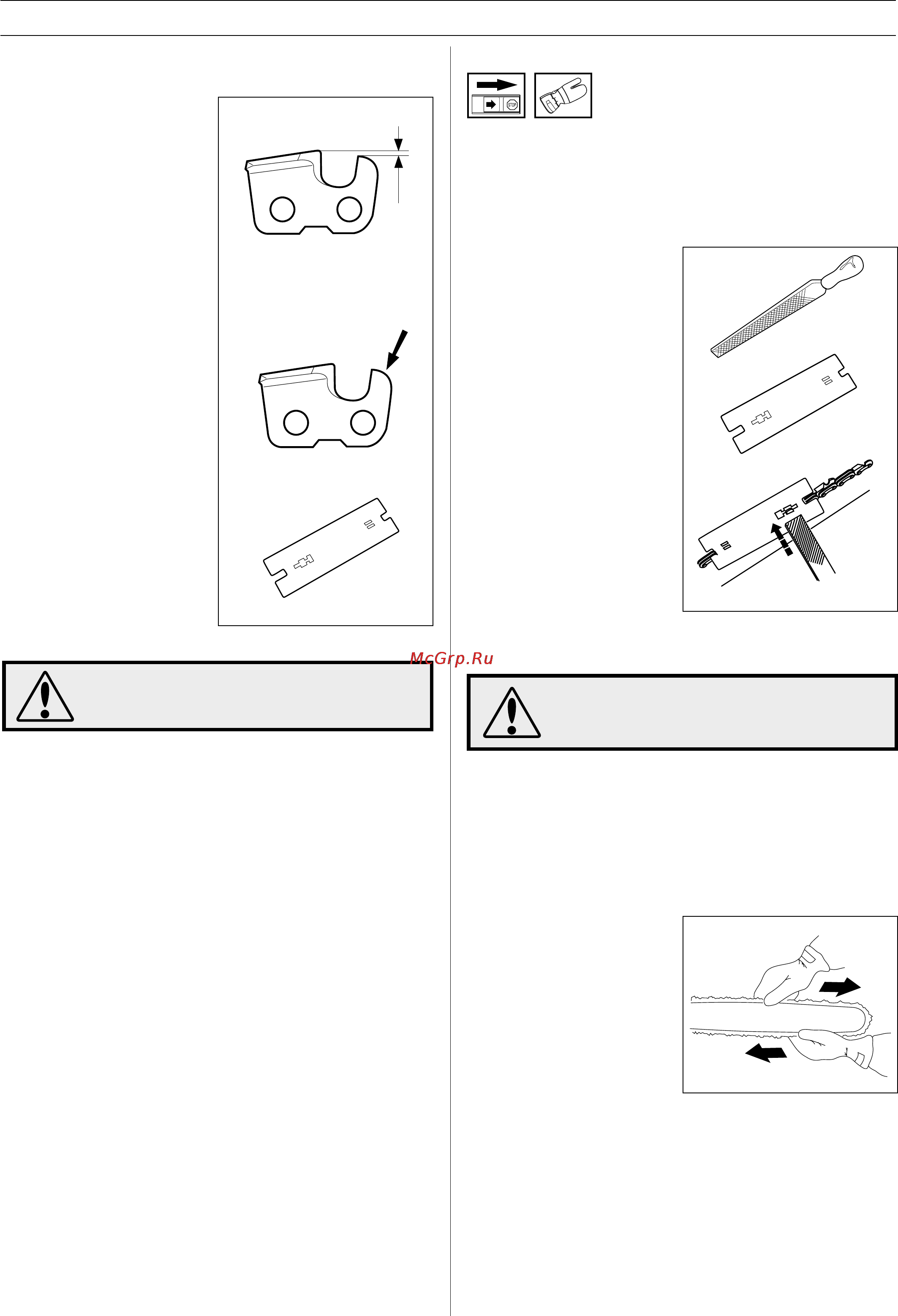 STOP

McGrp.Ru